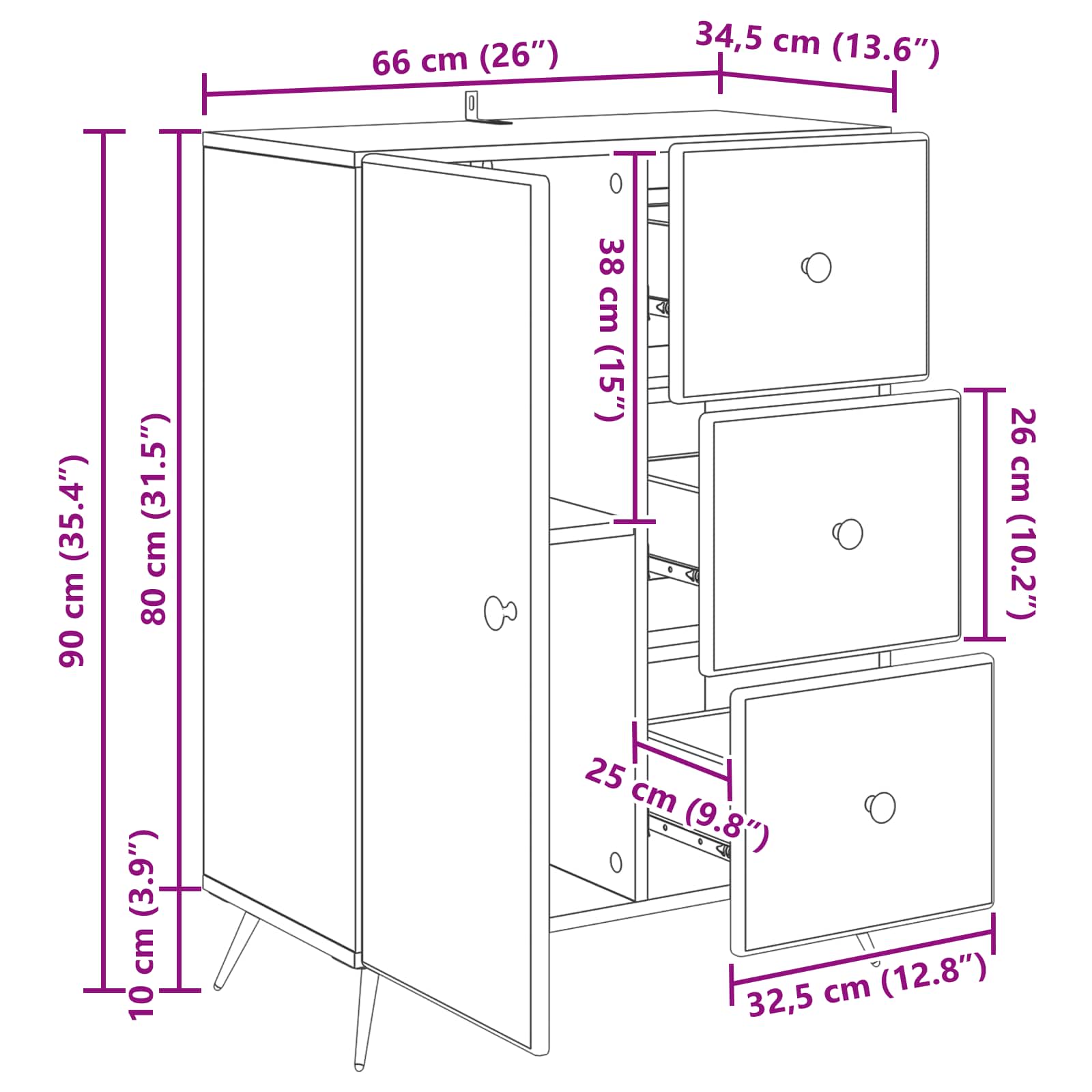 66 cm (26″)
34,5 cm (13.6″)
90 cm (35.4″)
80 cm (31.5″)
10 cm (3.9″)
38 cm (15″)
26 cm (10.2″)
25 cm (9.8″)
32,5 cm (12.8″)