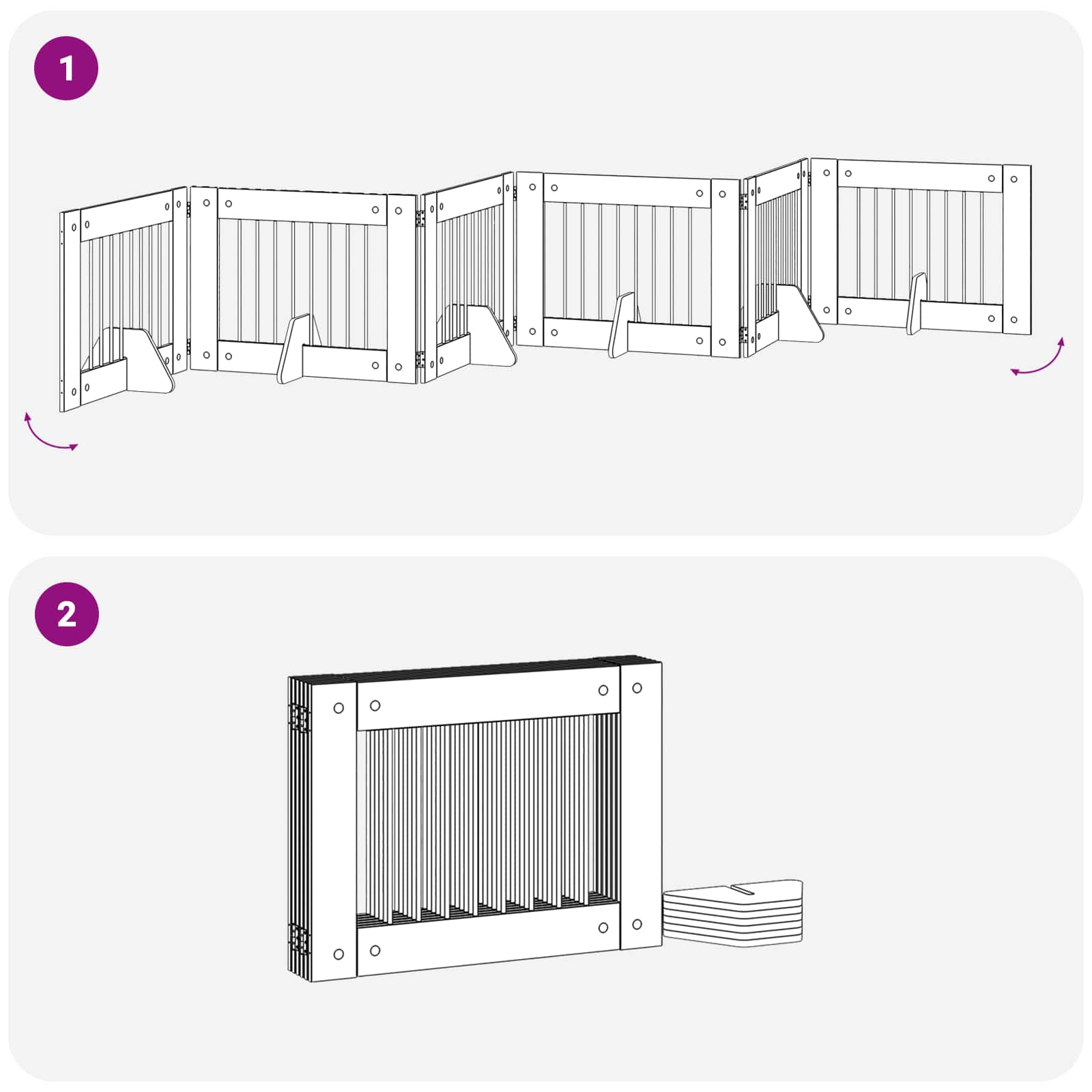 1

2