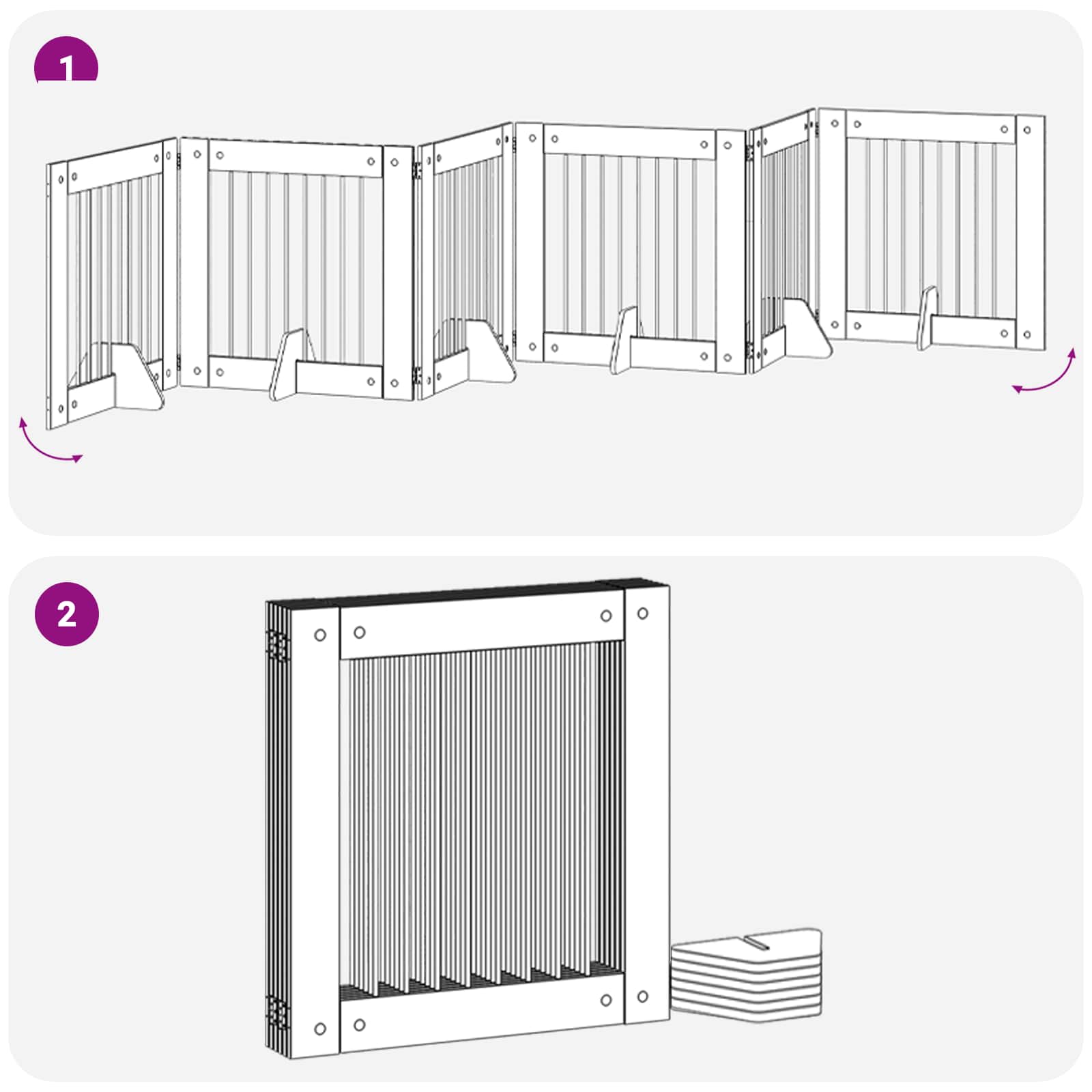 1

2