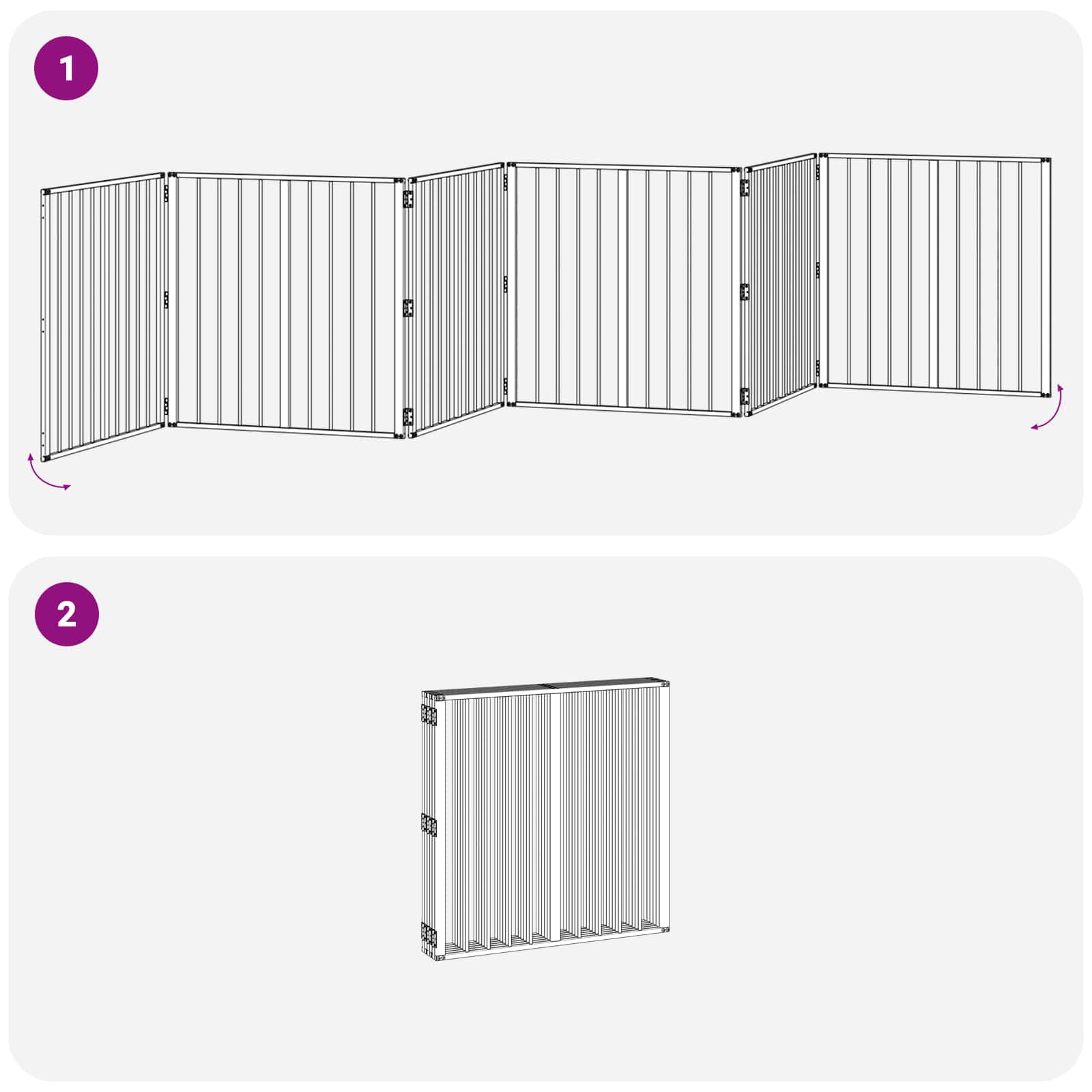 1

2