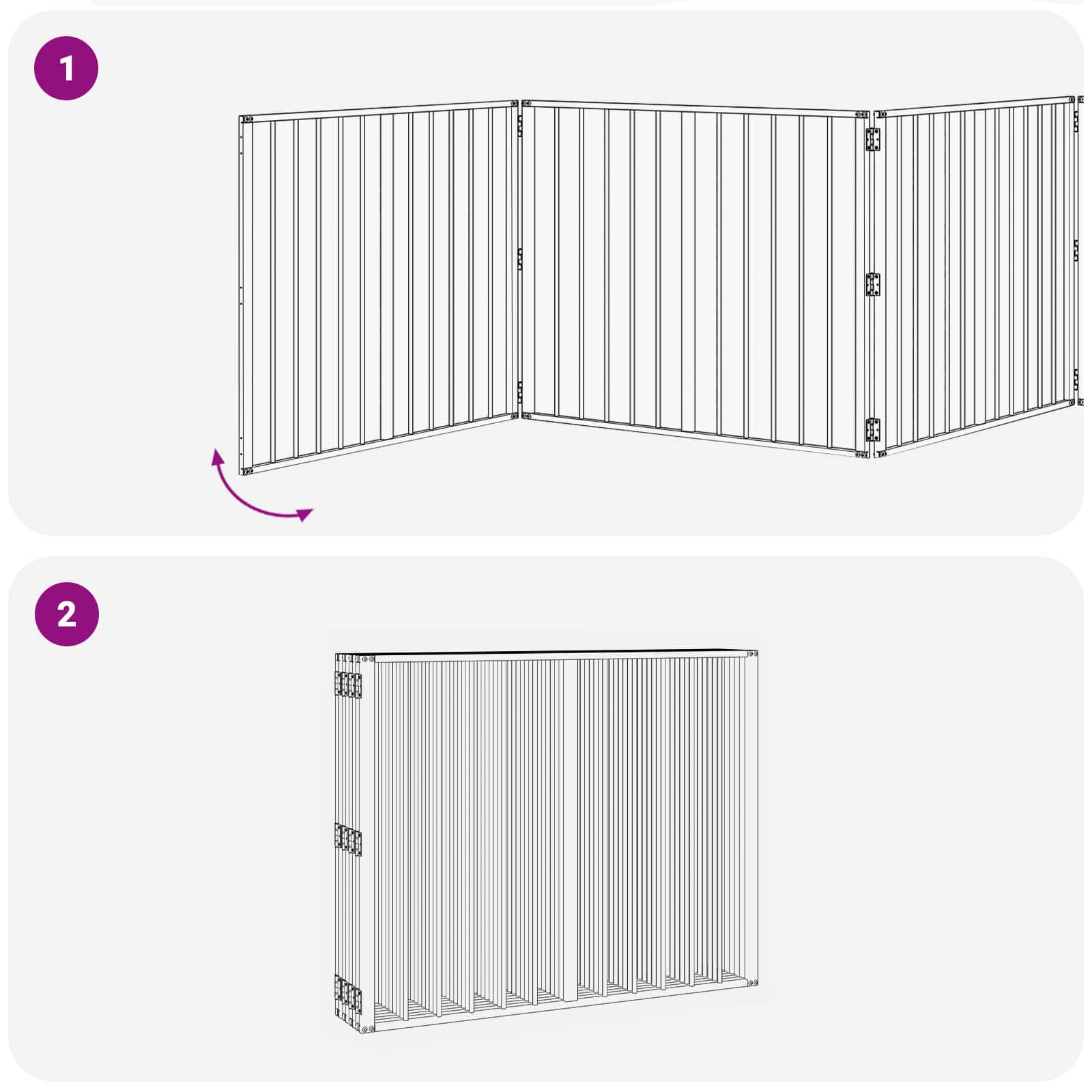 1

2