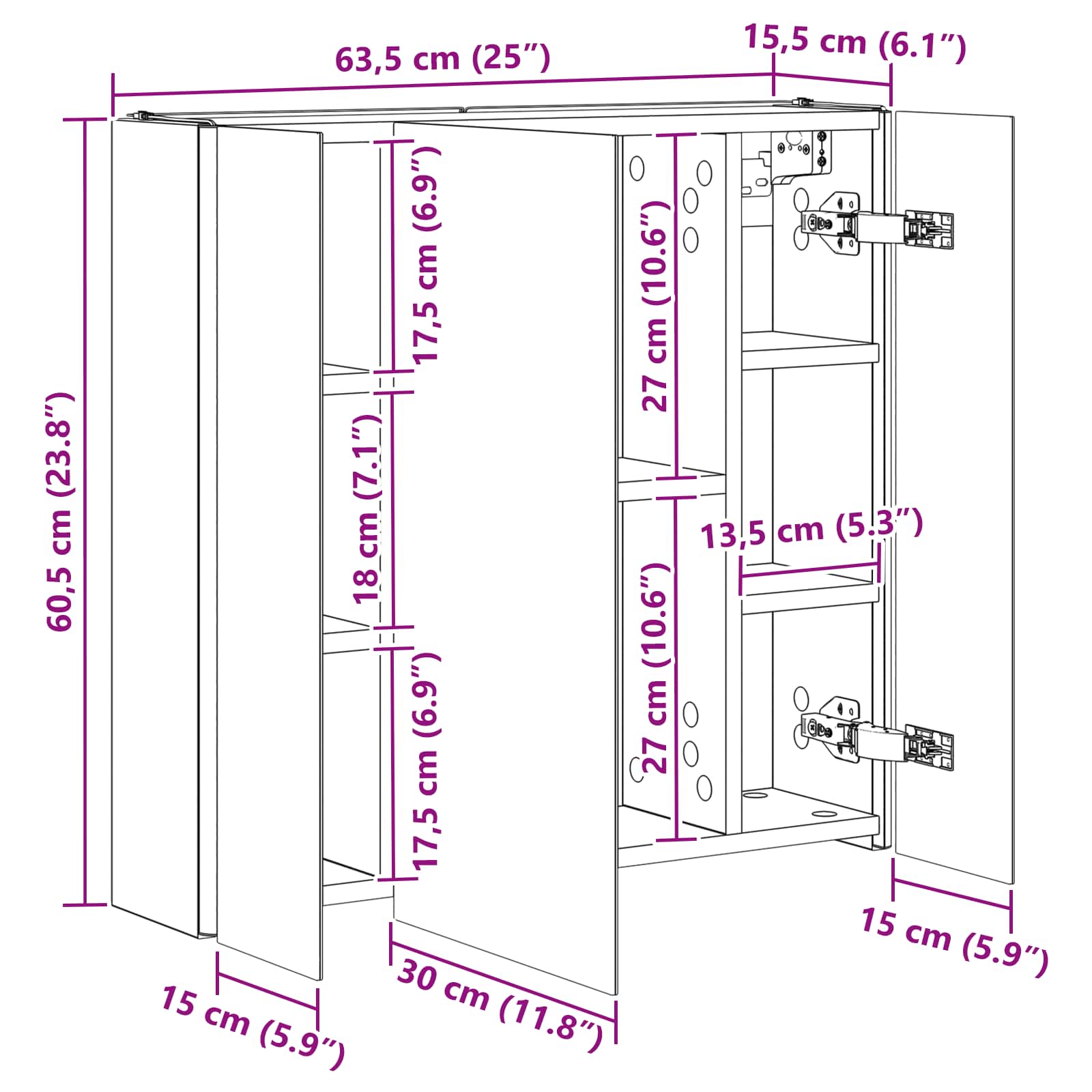 63,5 cm (25″)

15,5 cm (6.1″)

60,5 cm (23.8″)

17,5 cm (6.9″)

18 cm (7.1″)

17,5 cm (6.9″)

27 cm (10.6″)

27 cm (10.6″)

13,5 cm (5.3″)

15 cm (5.9″)

30 cm (11.8″)

15 cm (5.9″)