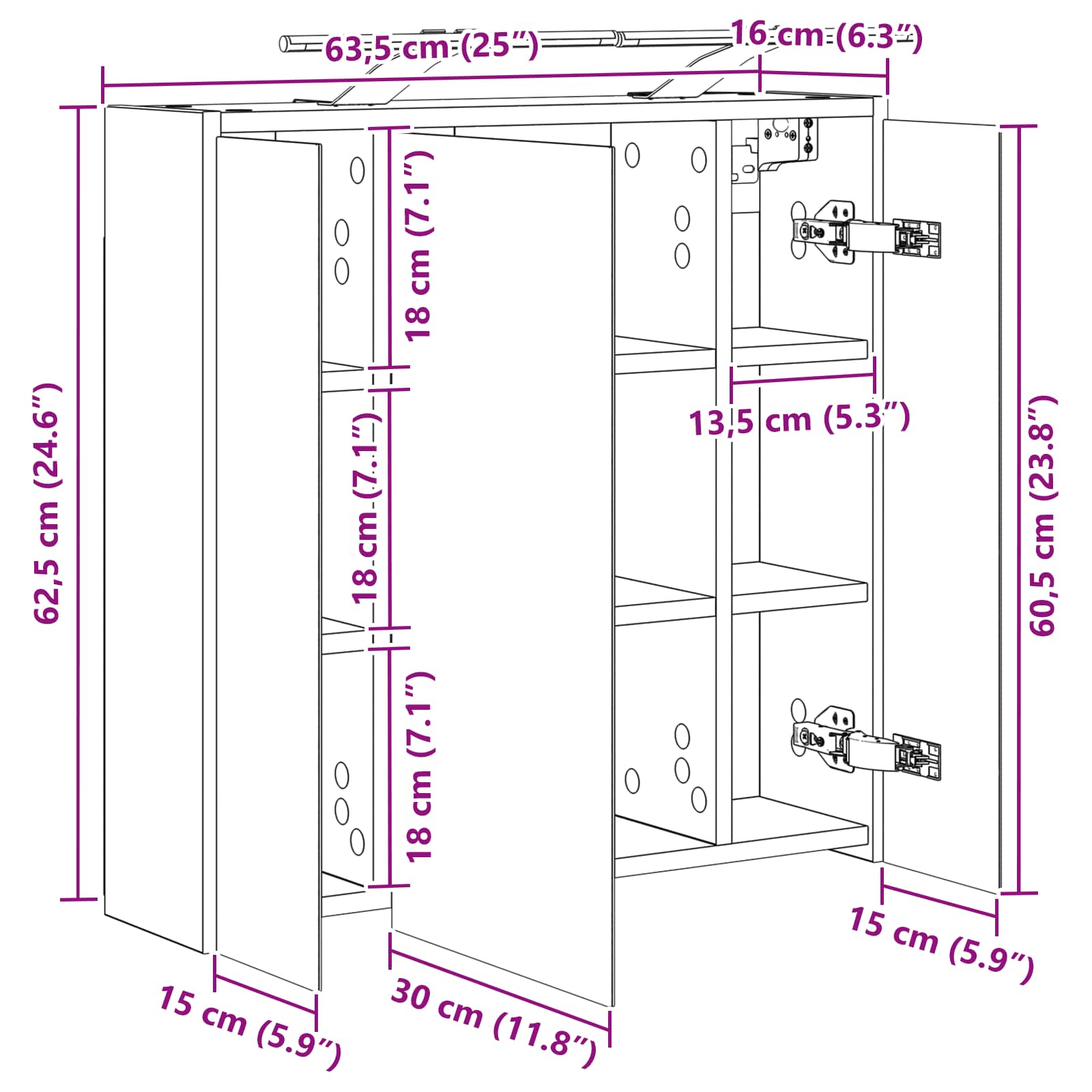 63,5 cm (25″)
16 cm (6.3″)
62,5 cm (24.6″)
18 cm (7.1″)
18 cm (7.1″)
18 cm (7.1″)
13,5 cm (5.3″)
60,5 cm (23.8″)
15 cm (5.9″)
30 cm (11.8″)
15 cm (5.9″)