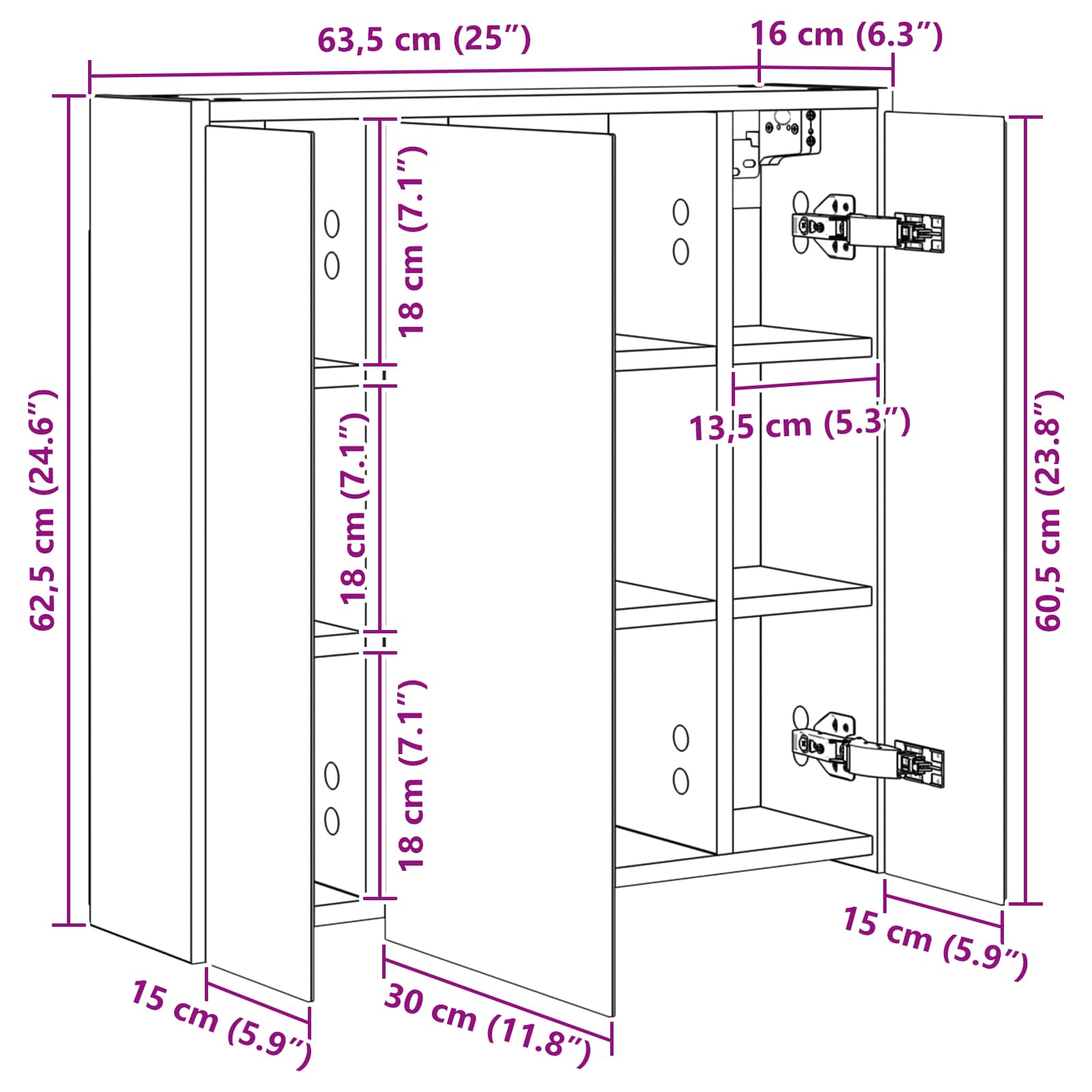 63,5 cm (25″)
16 cm (6.3″)
62,5 cm (24.6″)
18 cm (7.1″)
18 cm (7.1″)
18 cm (7.1″)
13,5 cm (5.3″)
60,5 cm (23.8″)
15 cm (5.9″)
30 cm (11.8″)
15 cm (5.9″)