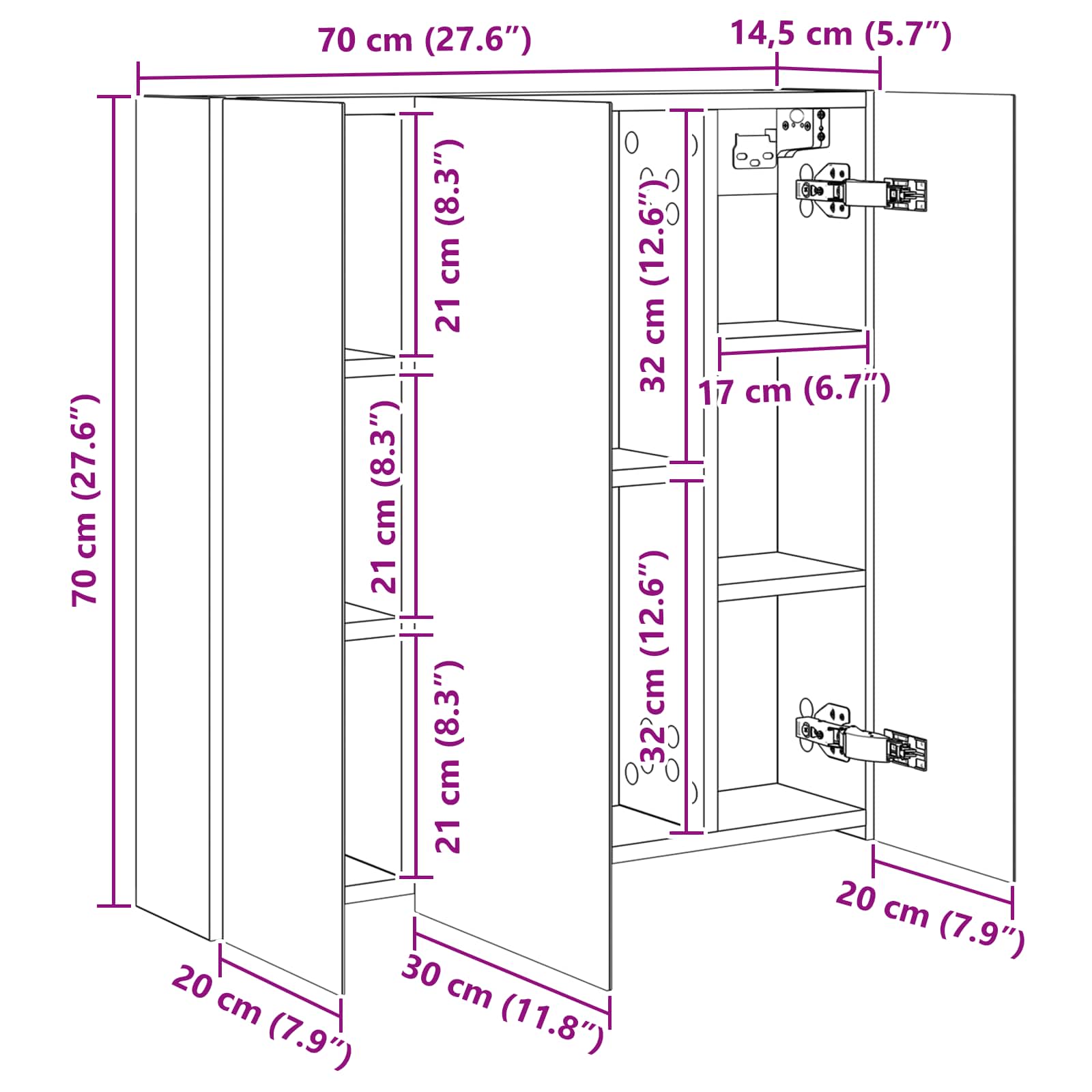 70 cm (27.6″)
14,5 cm (5.7″)
70 cm (27.6″)
21 cm (8.3″)
21 cm (8.3″)
21 cm (8.3″)
32 cm (12.6″)
32 cm (12.6″)
17 cm (6.7″)
20 cm (7.9″)
30 cm (11.8″)
20 cm (7.9″)