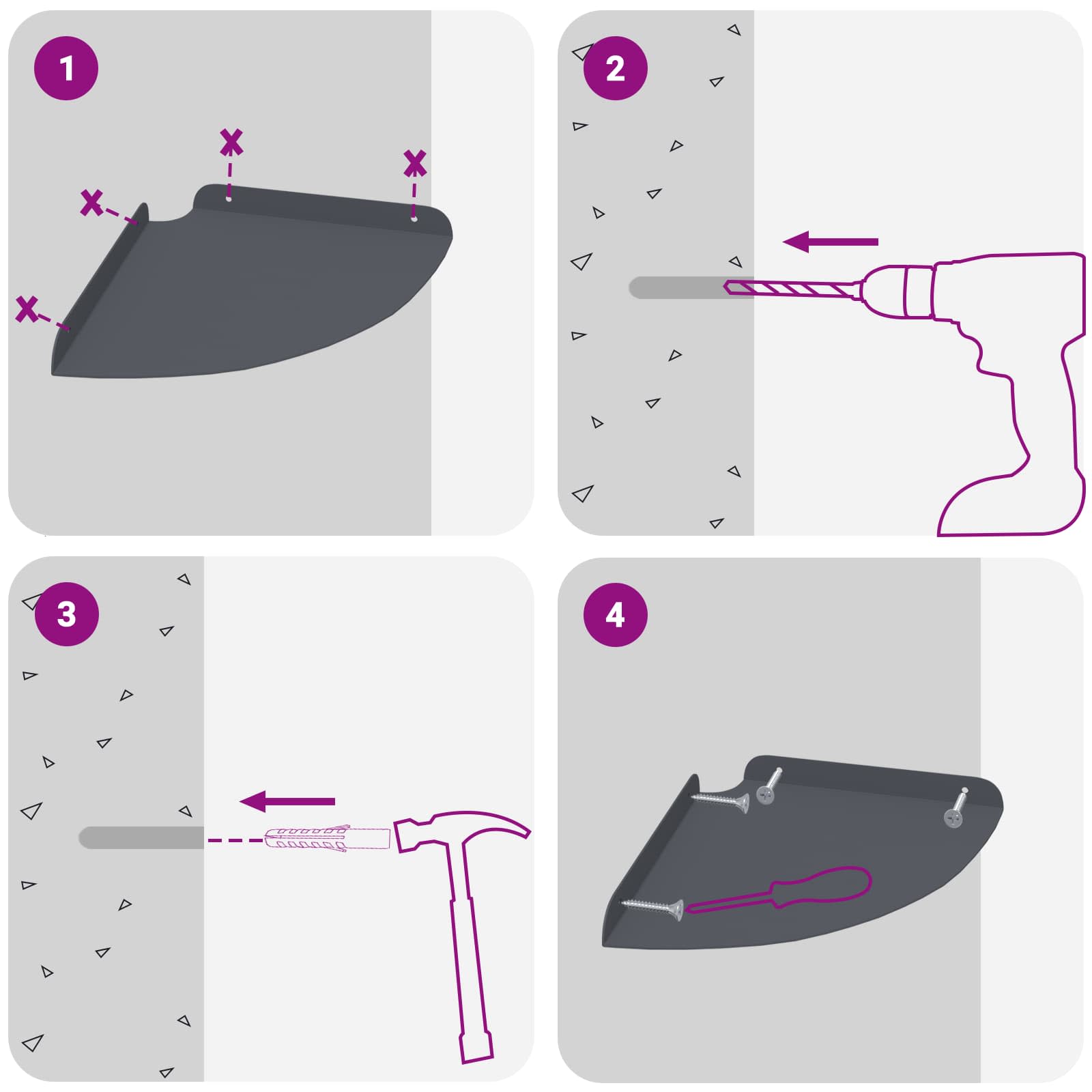 1

2

3

4