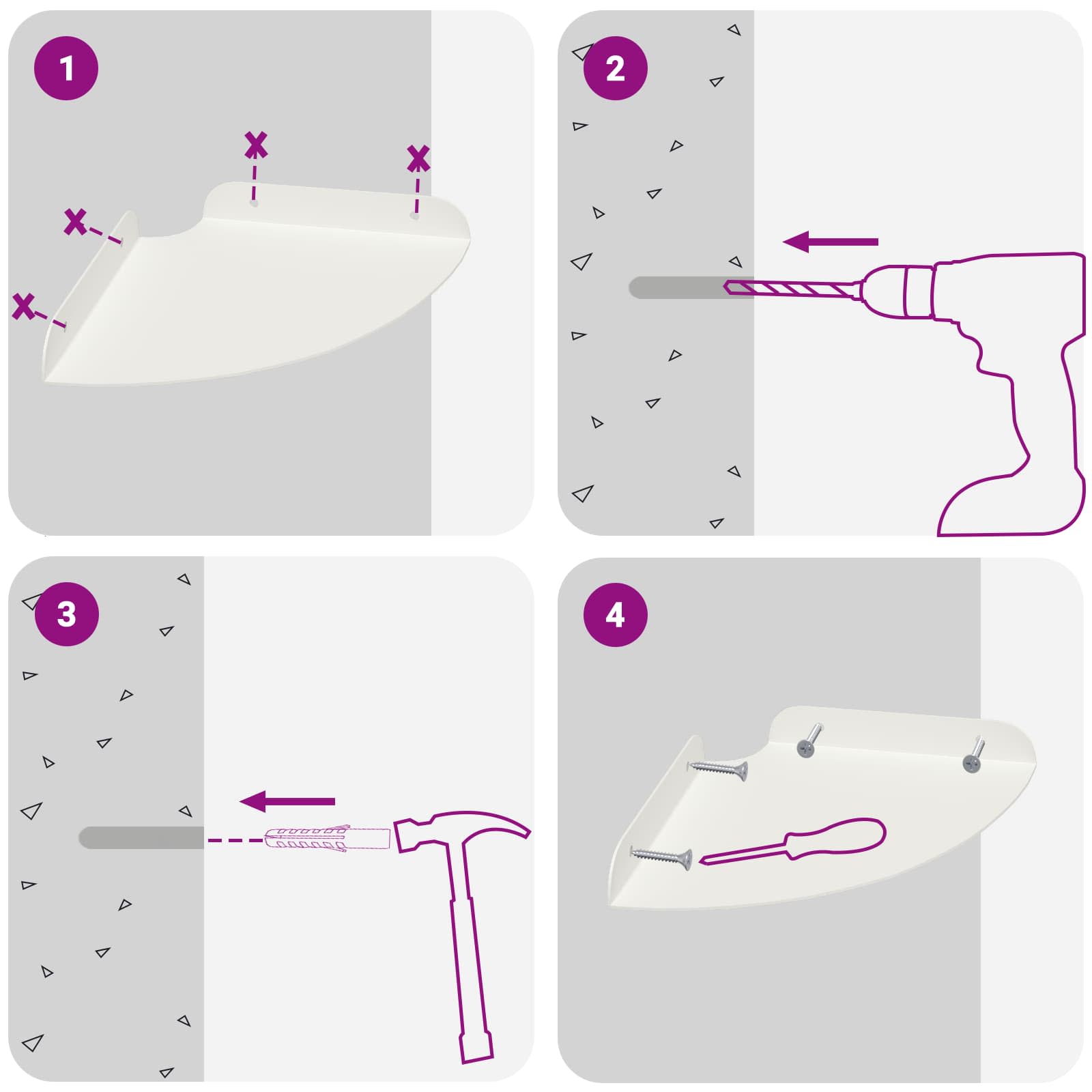 1

2

3

4