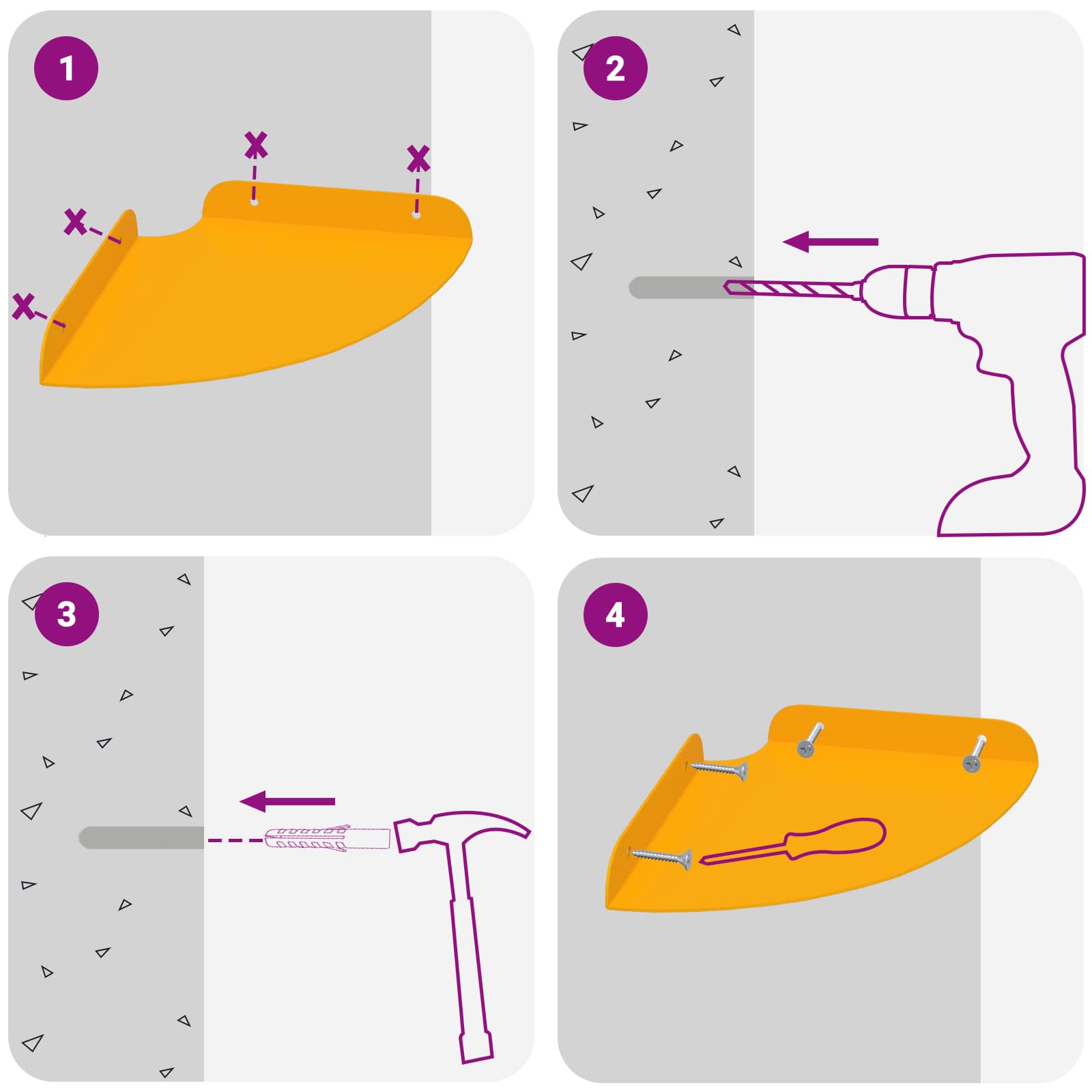 1

2

3

4