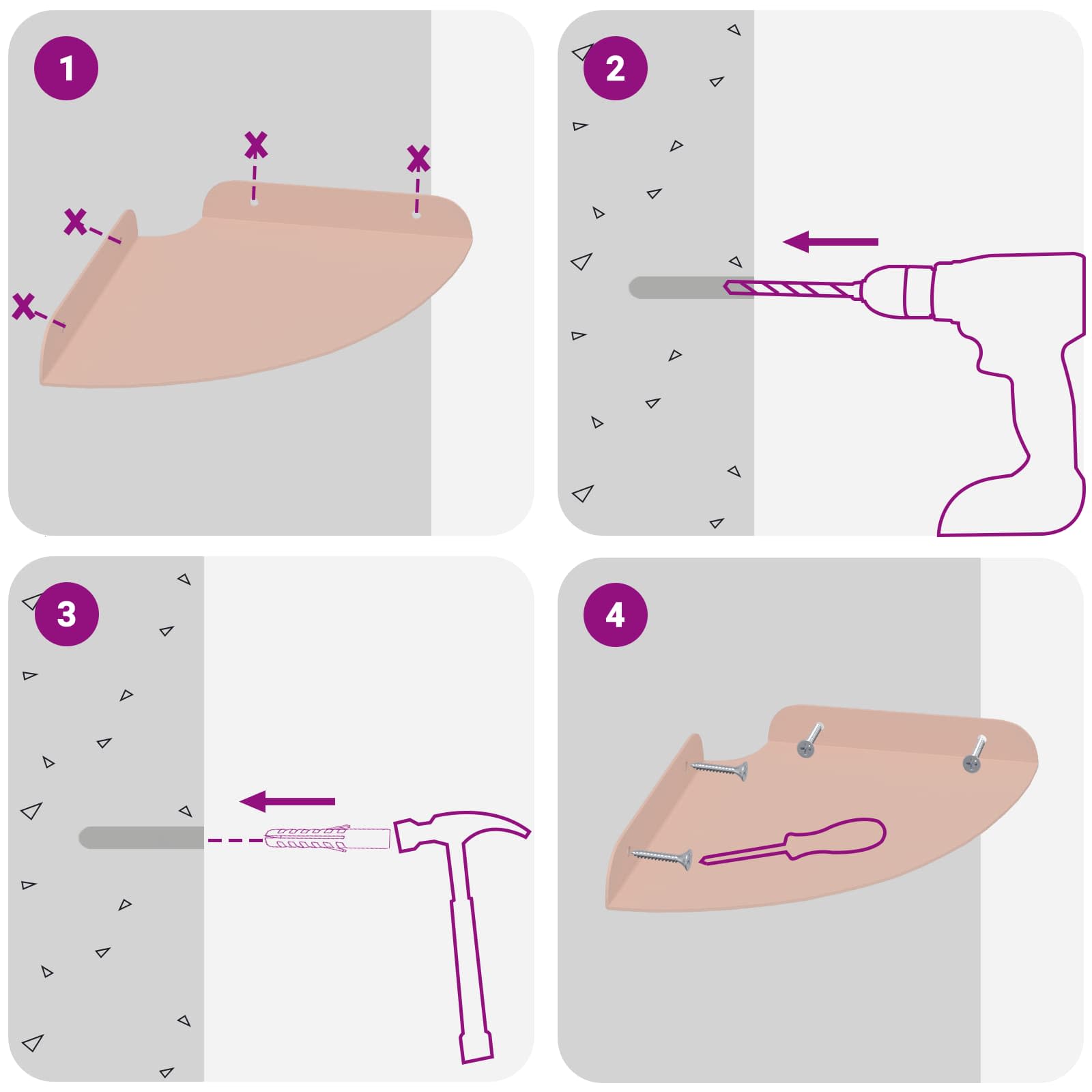 1

2

3

4