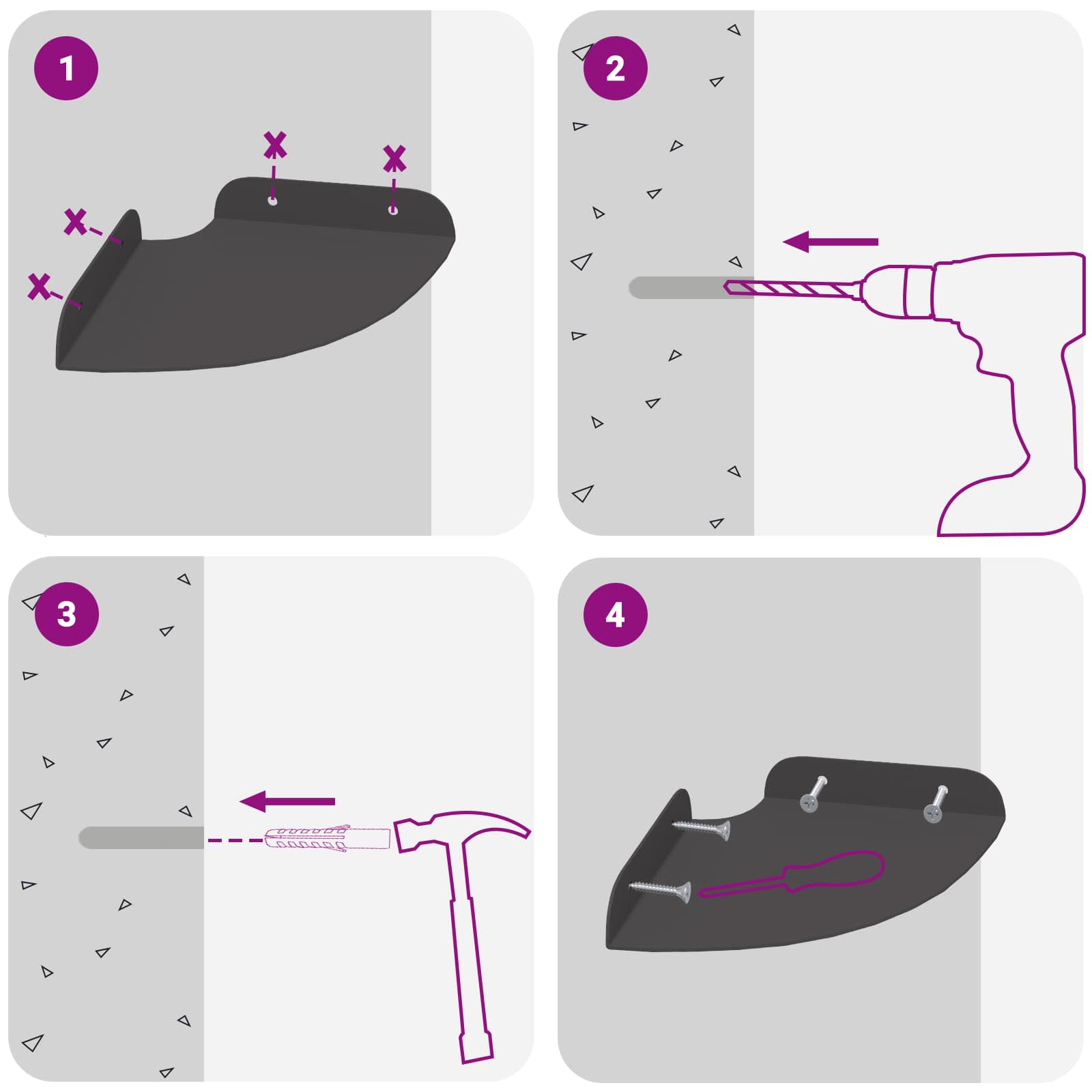 1

2

3

4