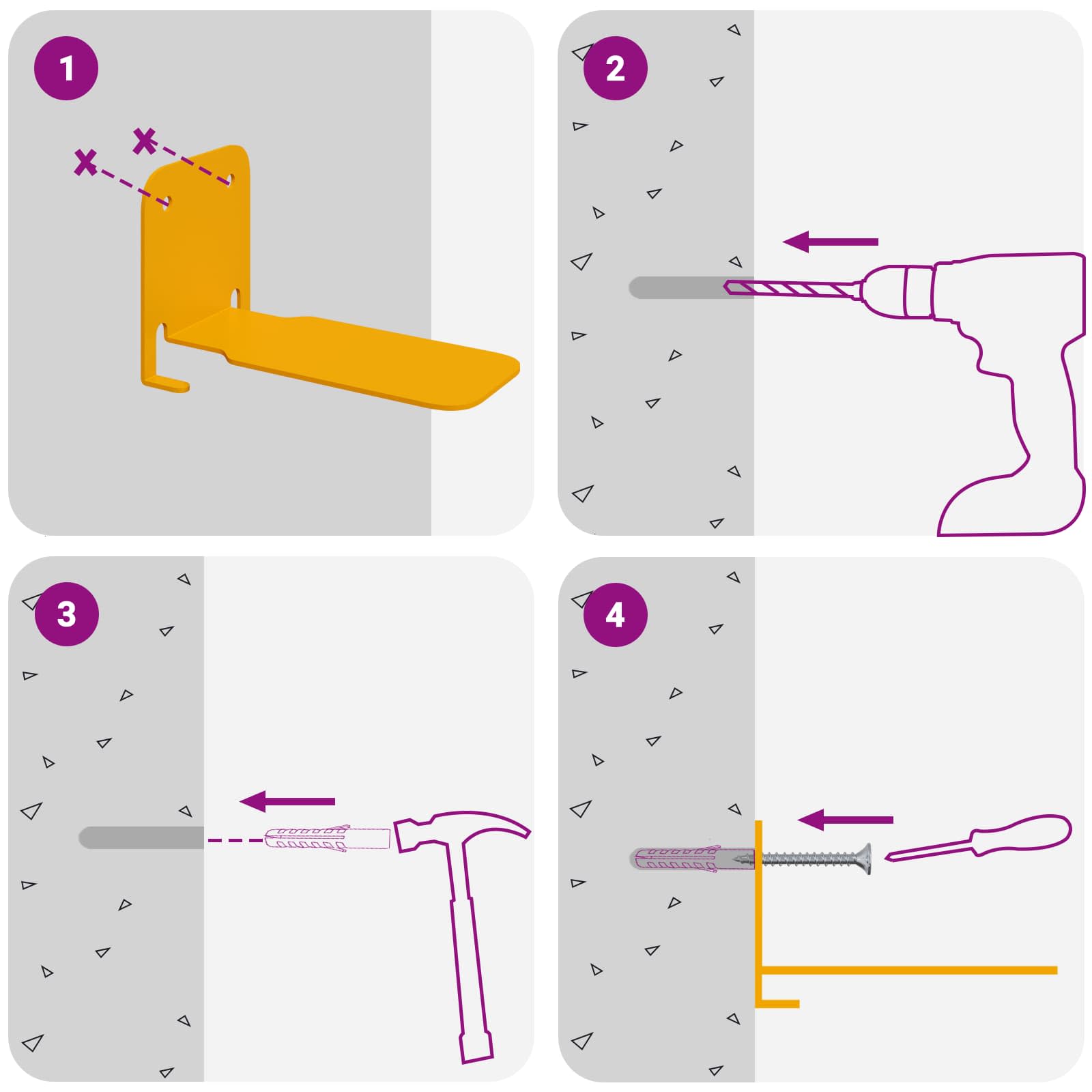 1

2

3

4