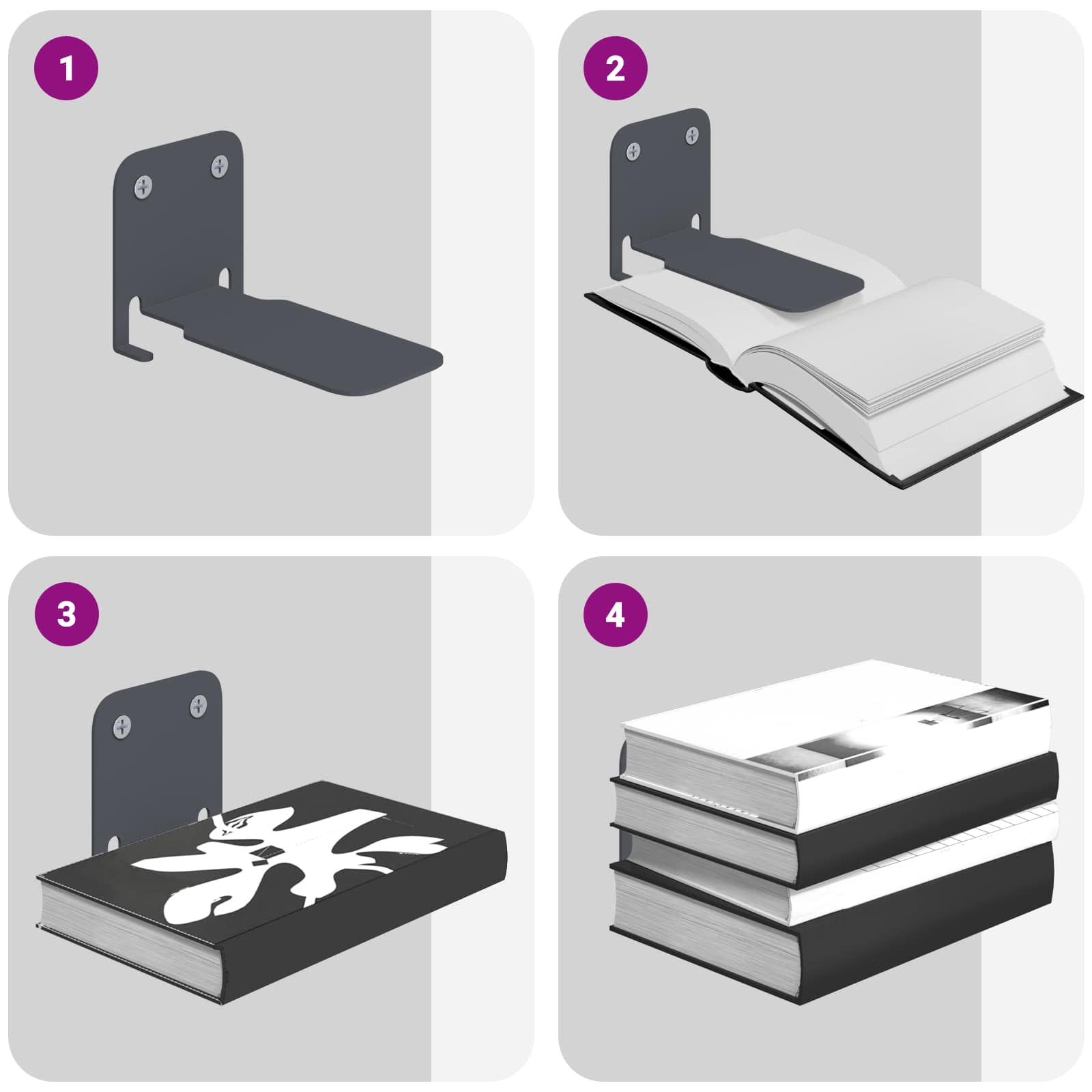 1

2

3

4