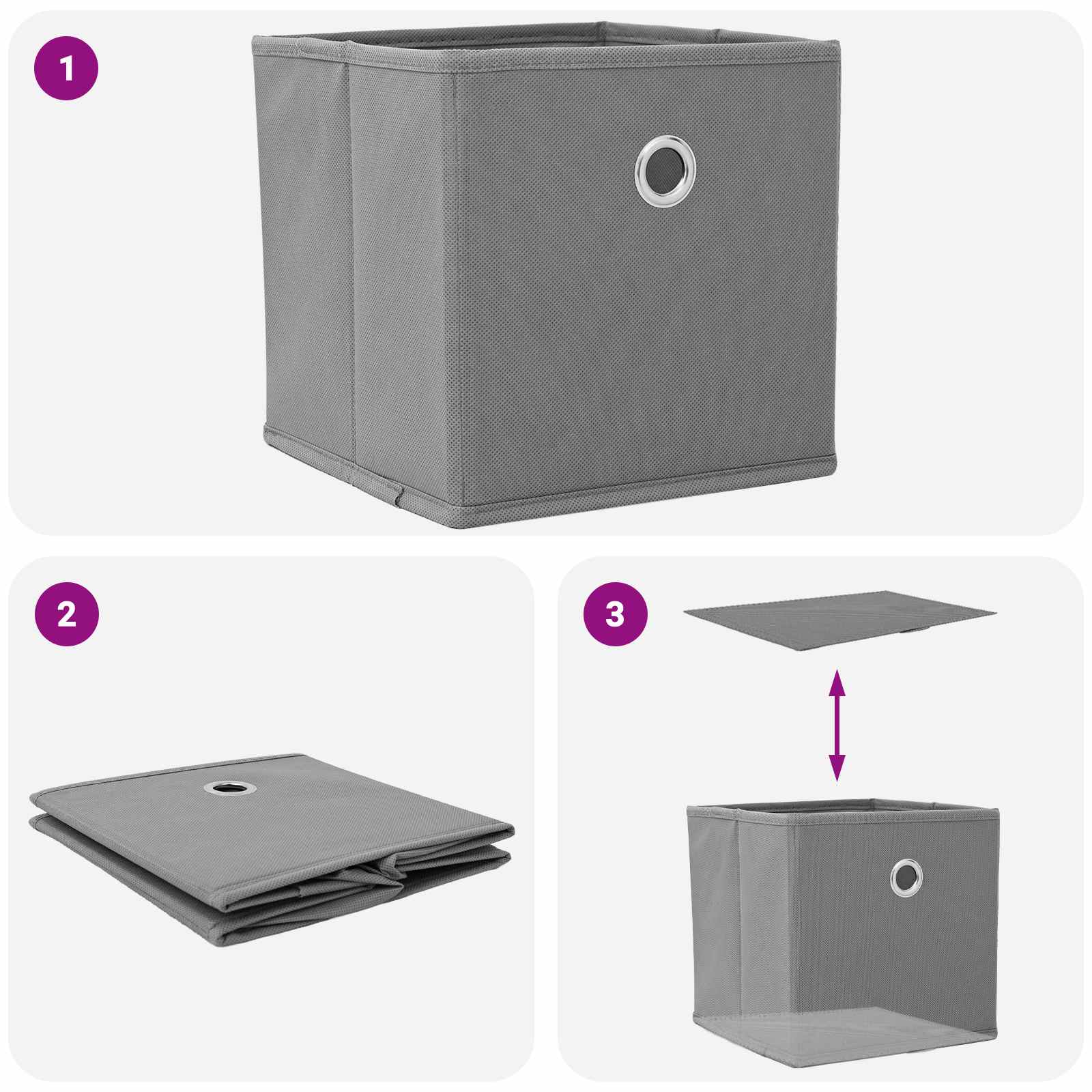 1

2

3