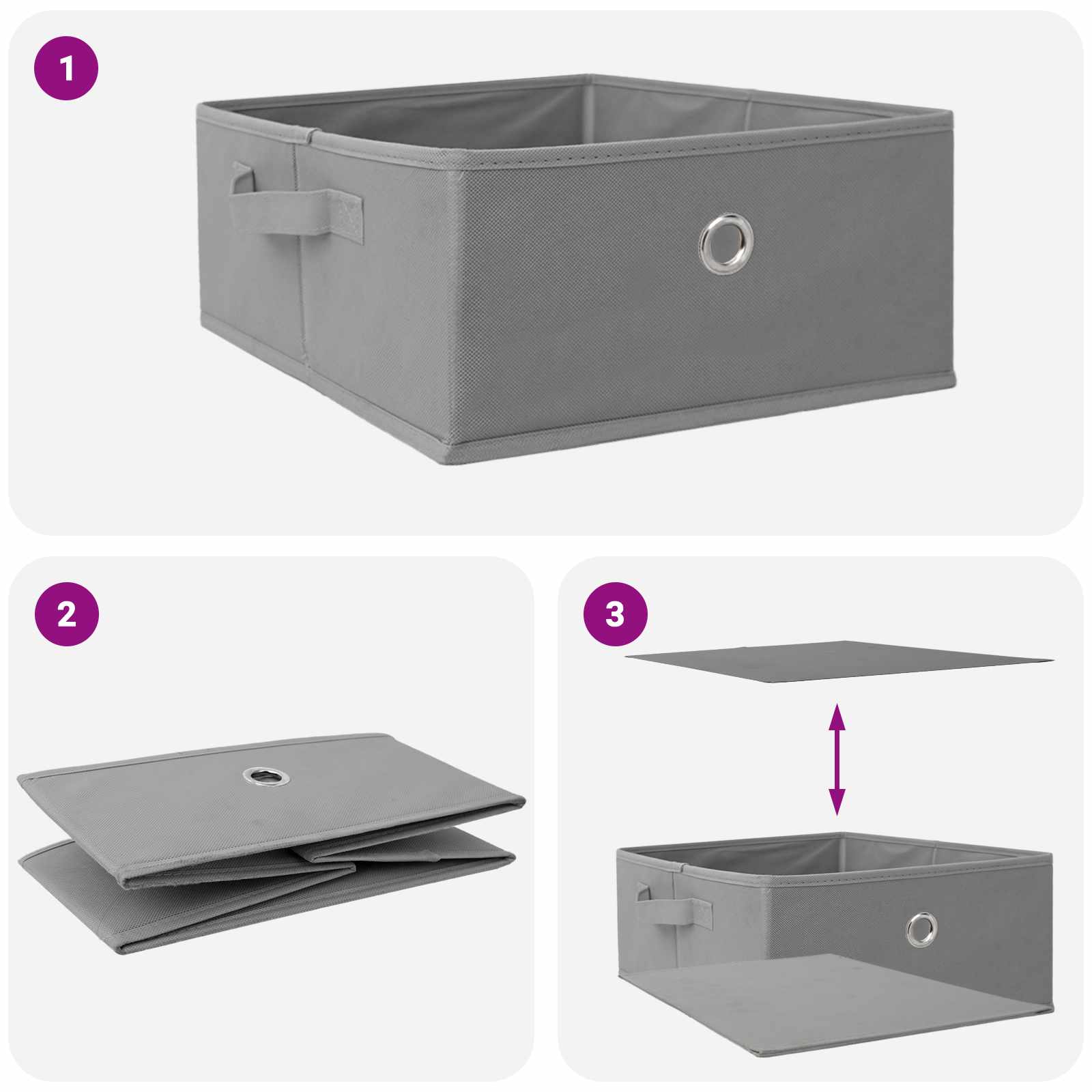 1

2

3