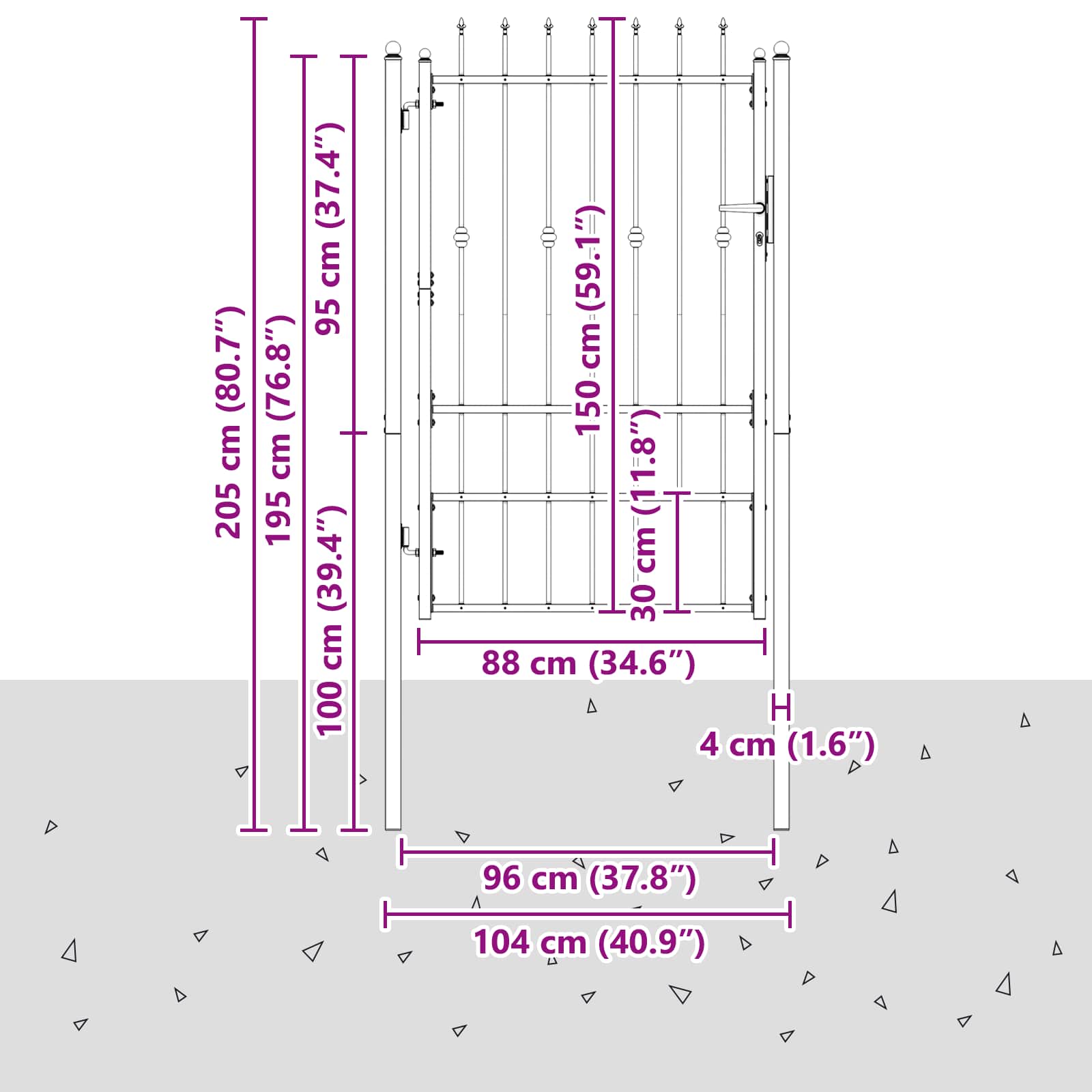 205 cm (80.7”)
195 cm (76.8”)
95 cm (37.4”)
100 cm (39.4”)
150 cm (59.1”)
30 cm (11.8”)
88 cm (34.6”)
4 cm (1.6”)
96 cm (37.8”)
104 cm (40.9”)