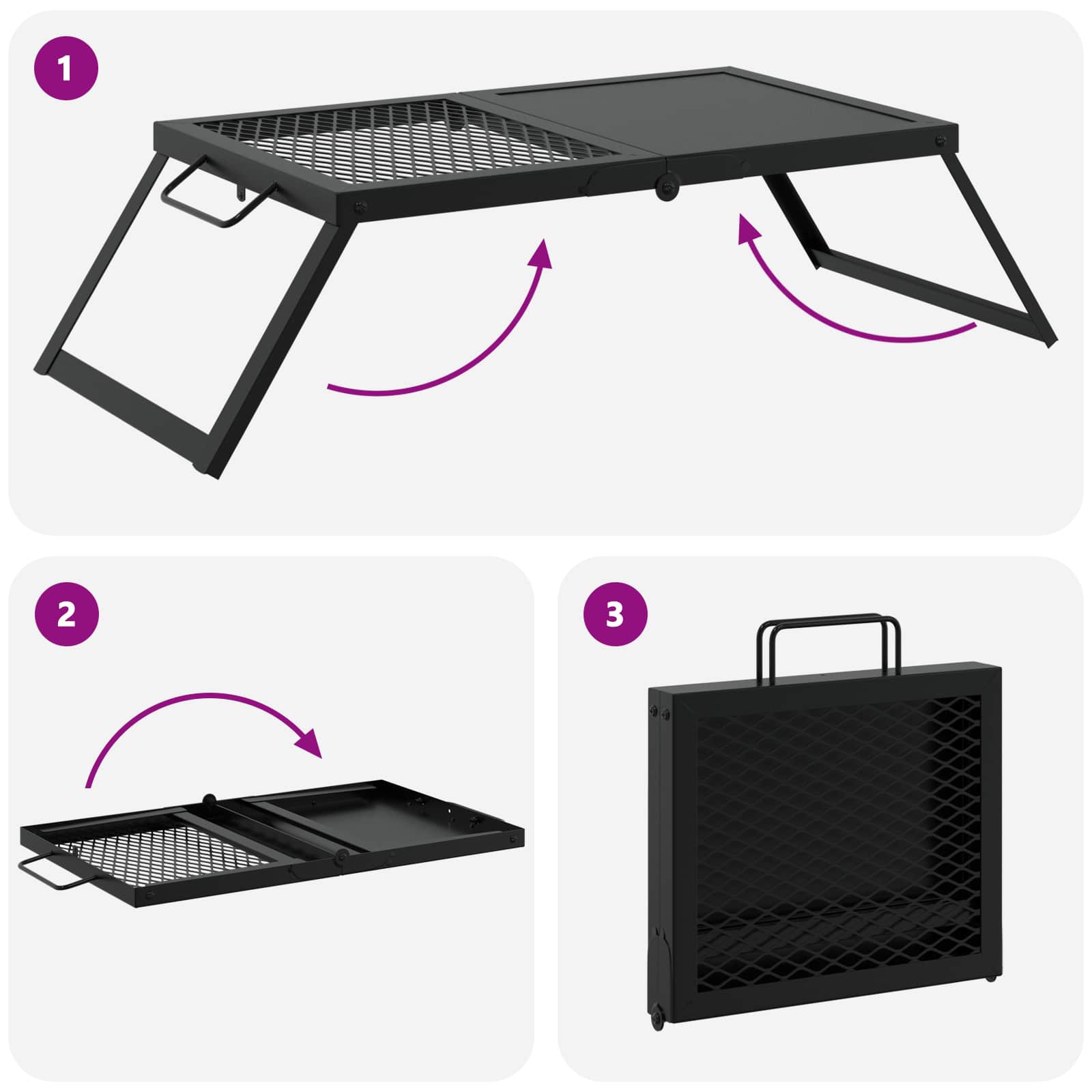 1

2

3