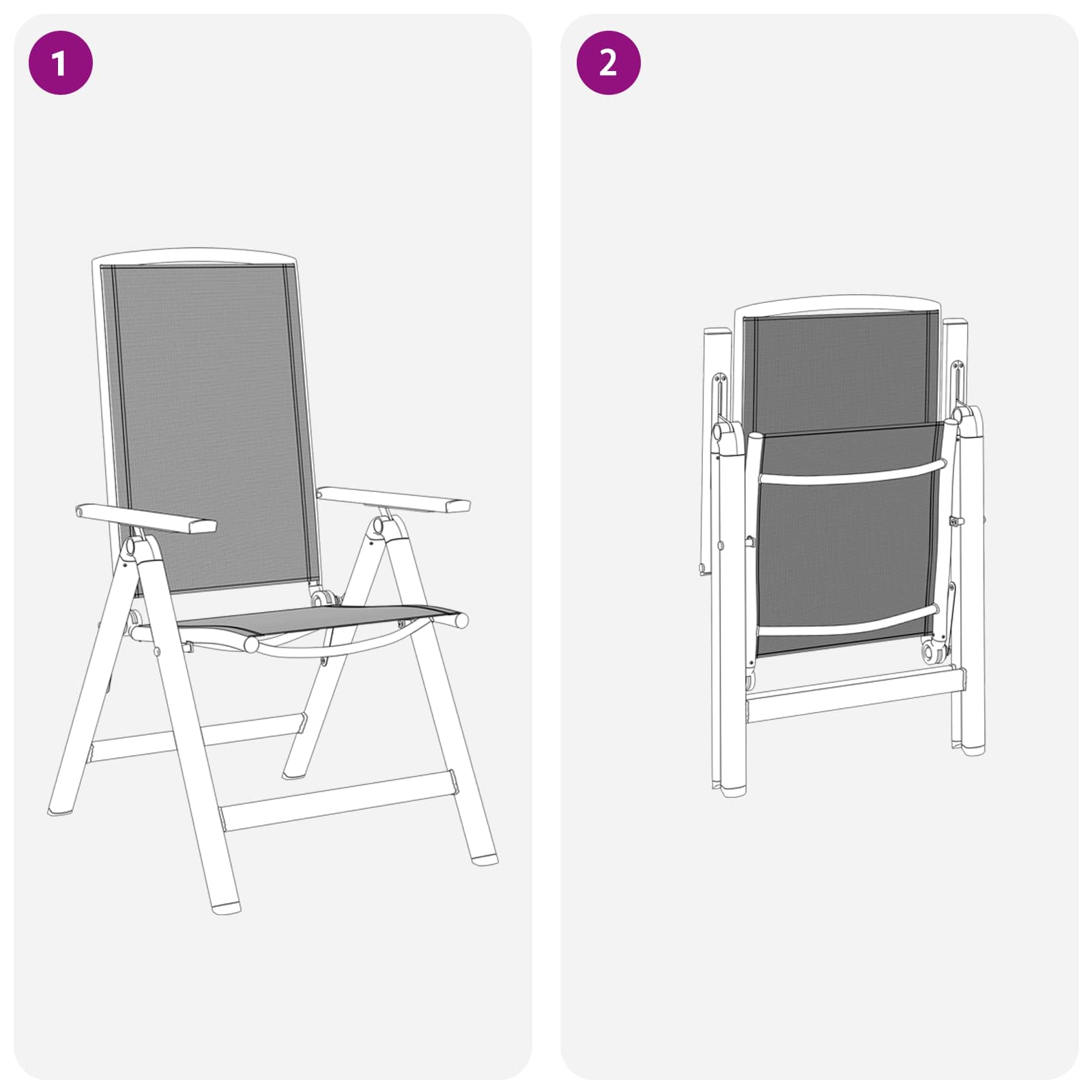 1

2