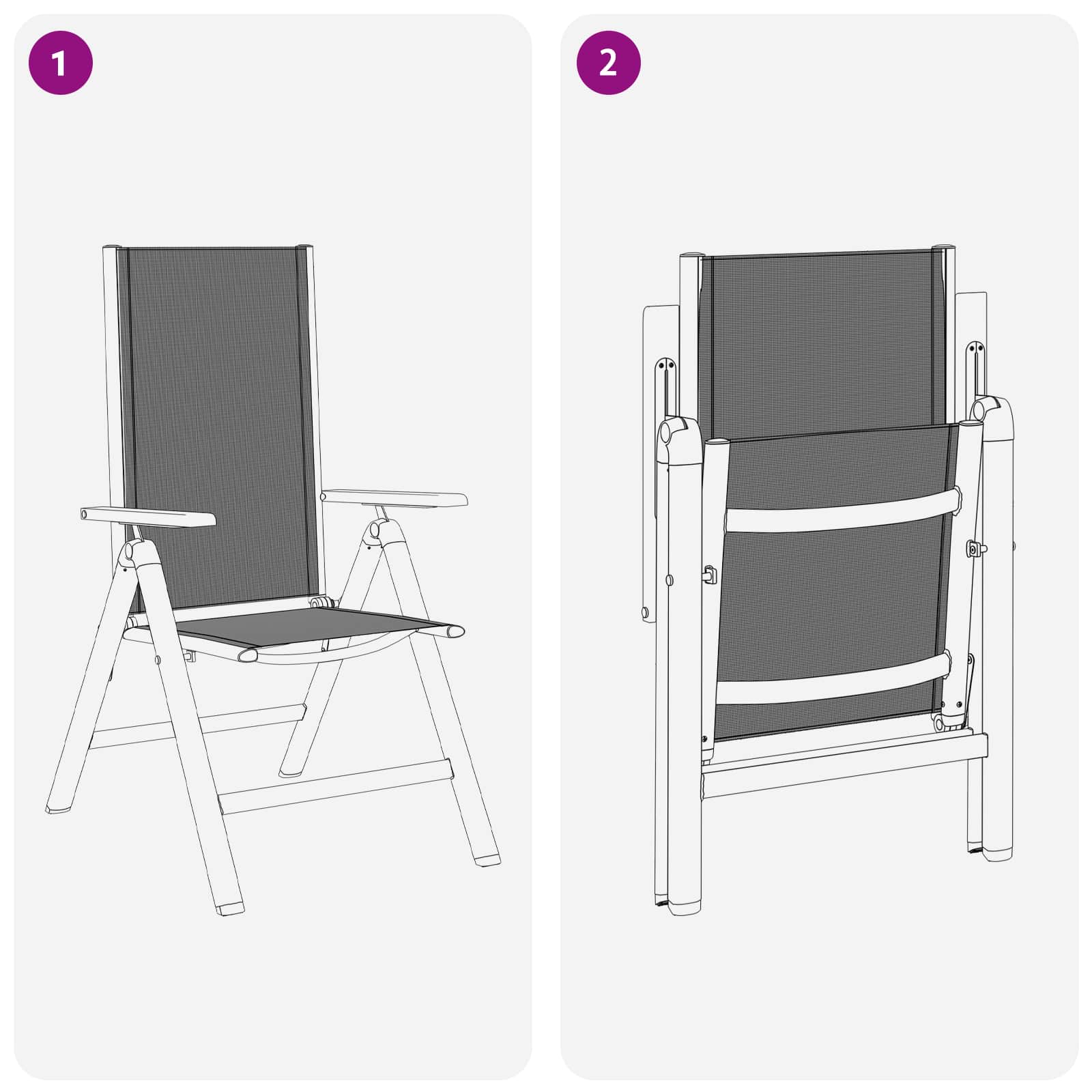 1

2