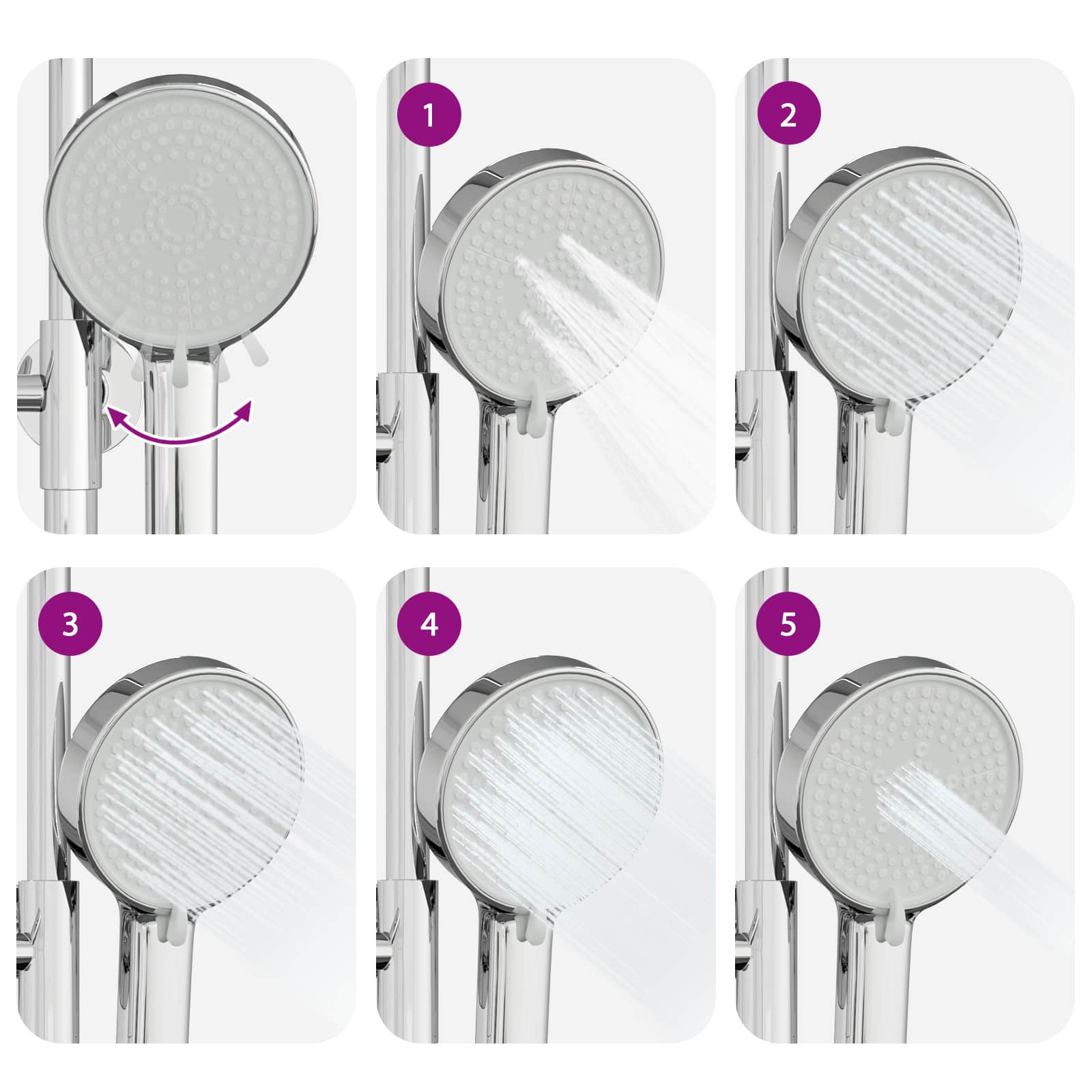 1

2

3

4

5