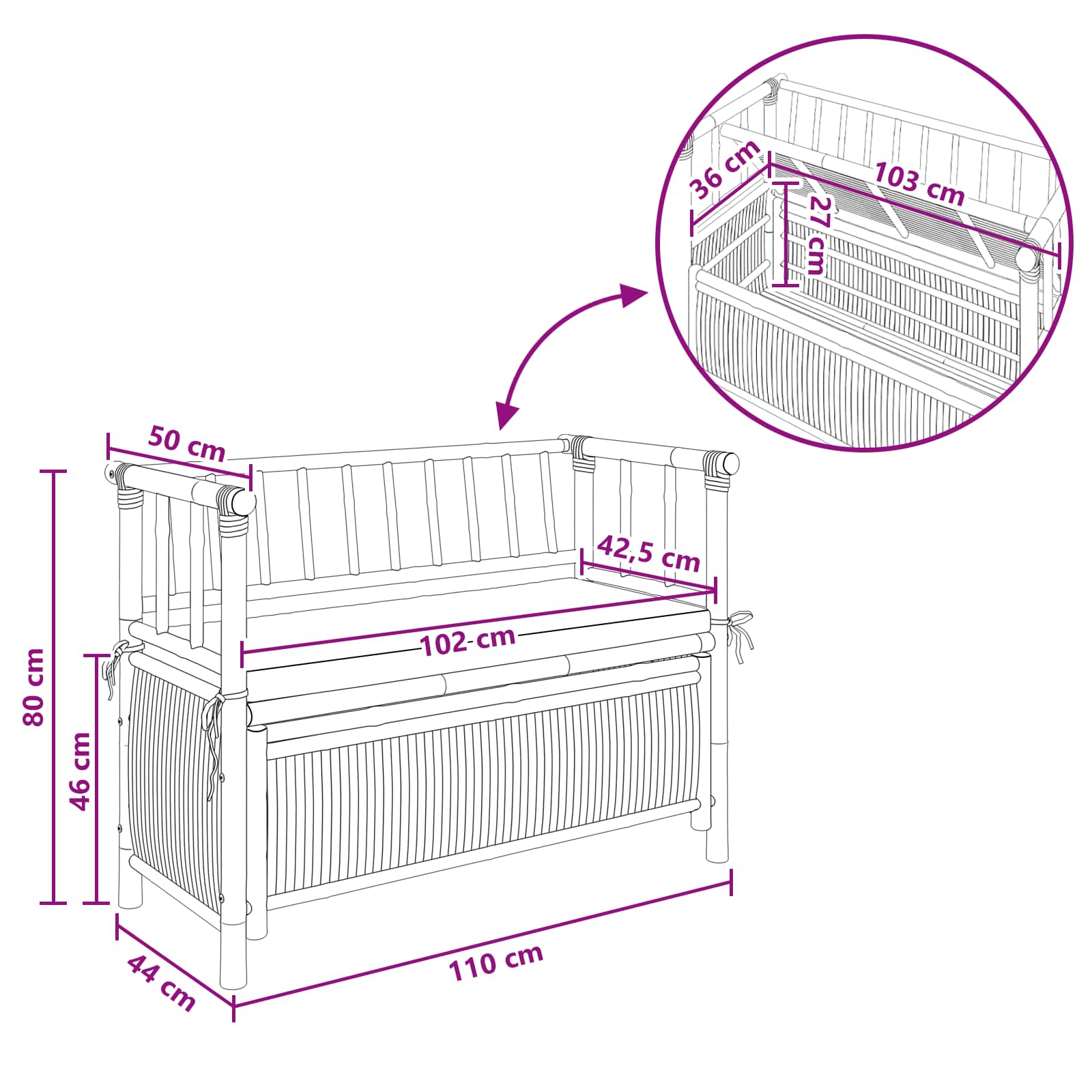 36 cm
103 cm
27 cm
50 cm
42,5 cm
102 cm
80 cm
46 cm
44 cm
110 cm