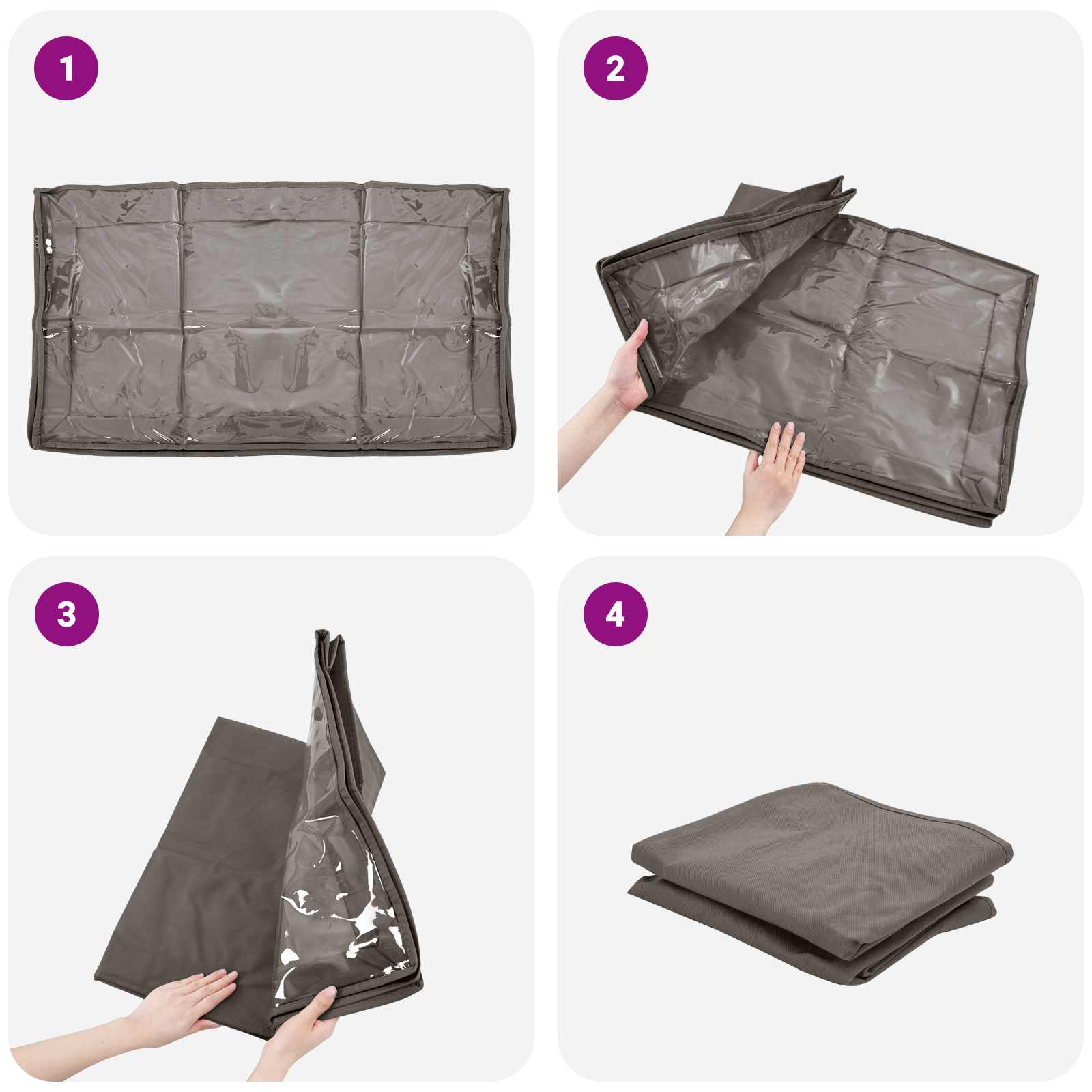 1

2

3

4