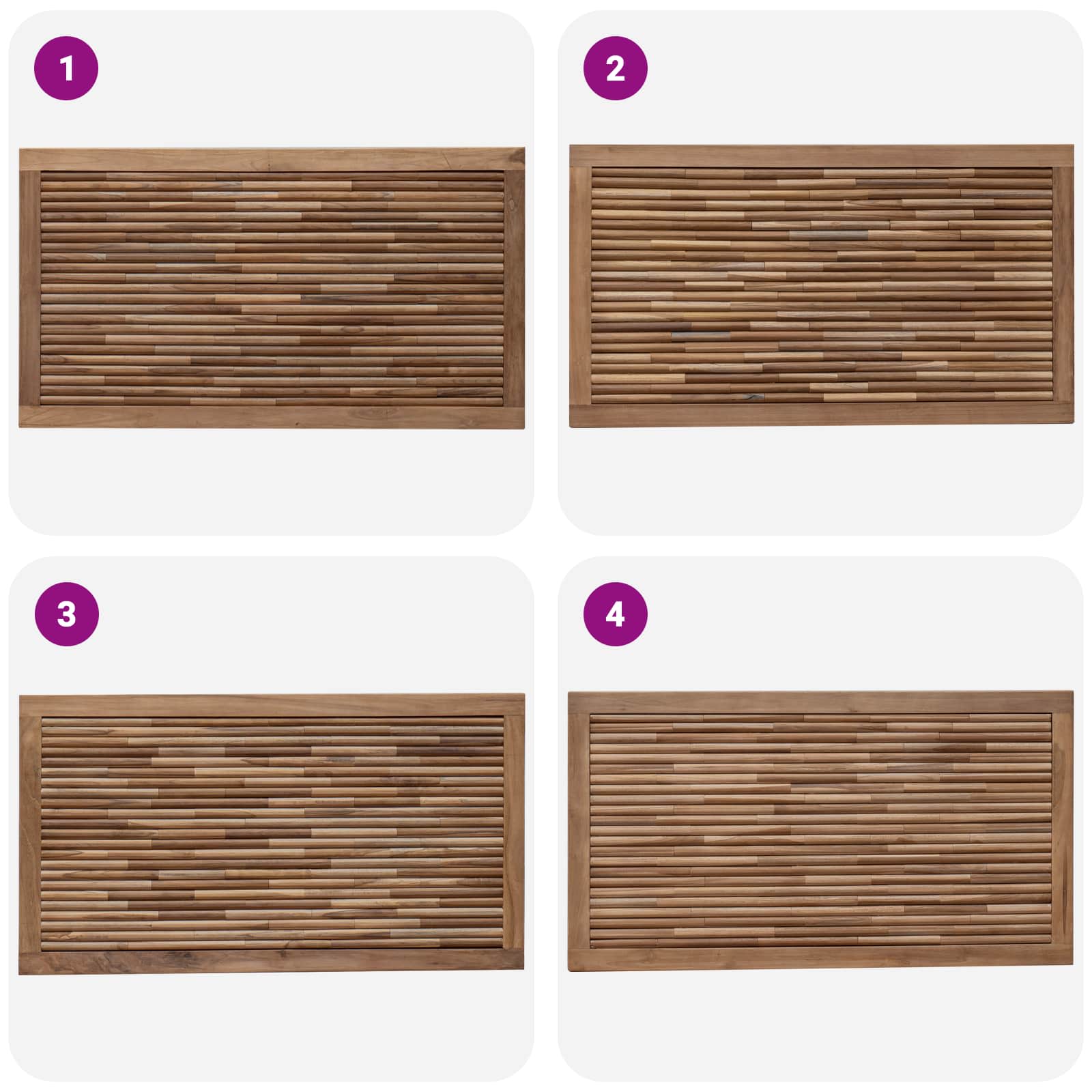 1

2

3

4