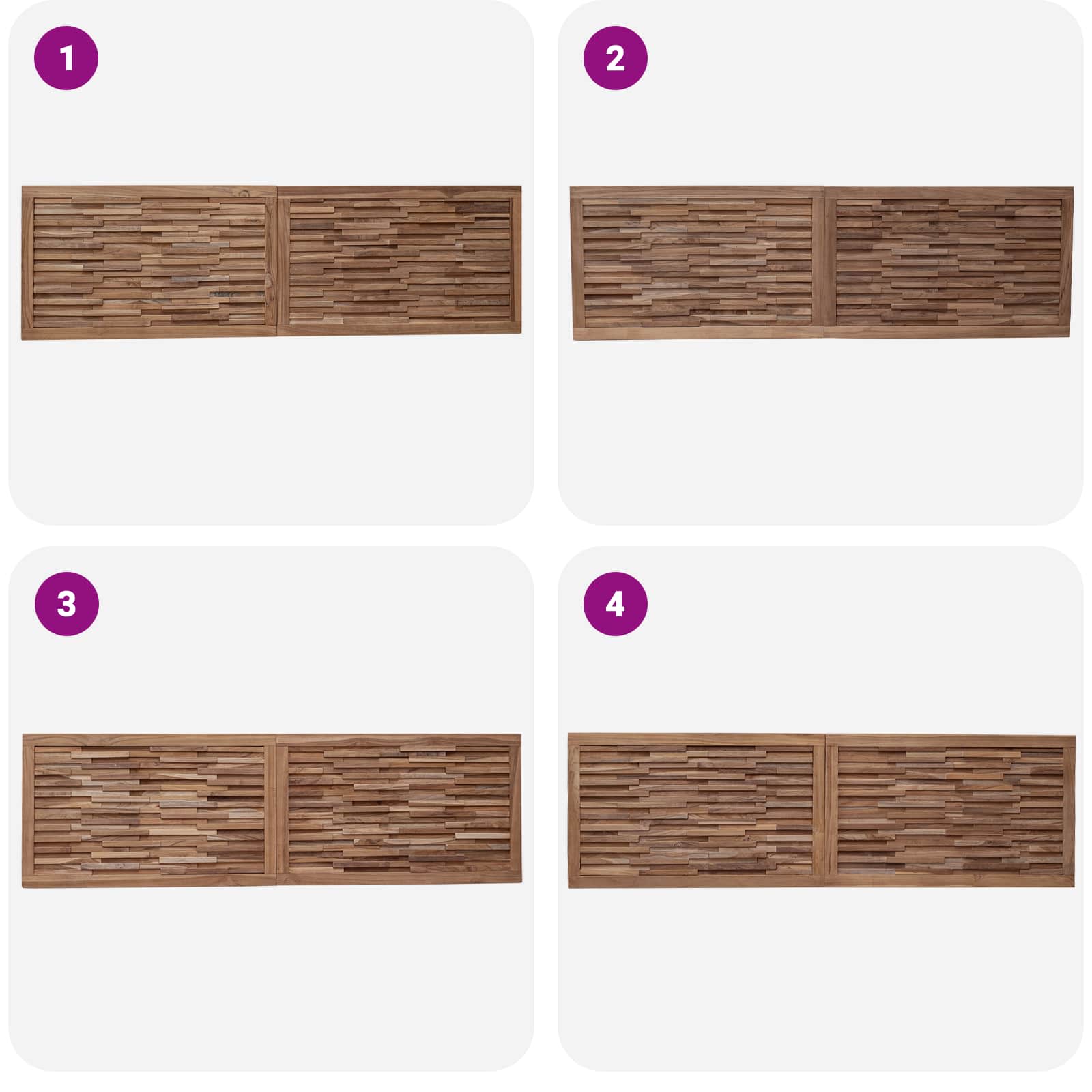 1

2

3

4