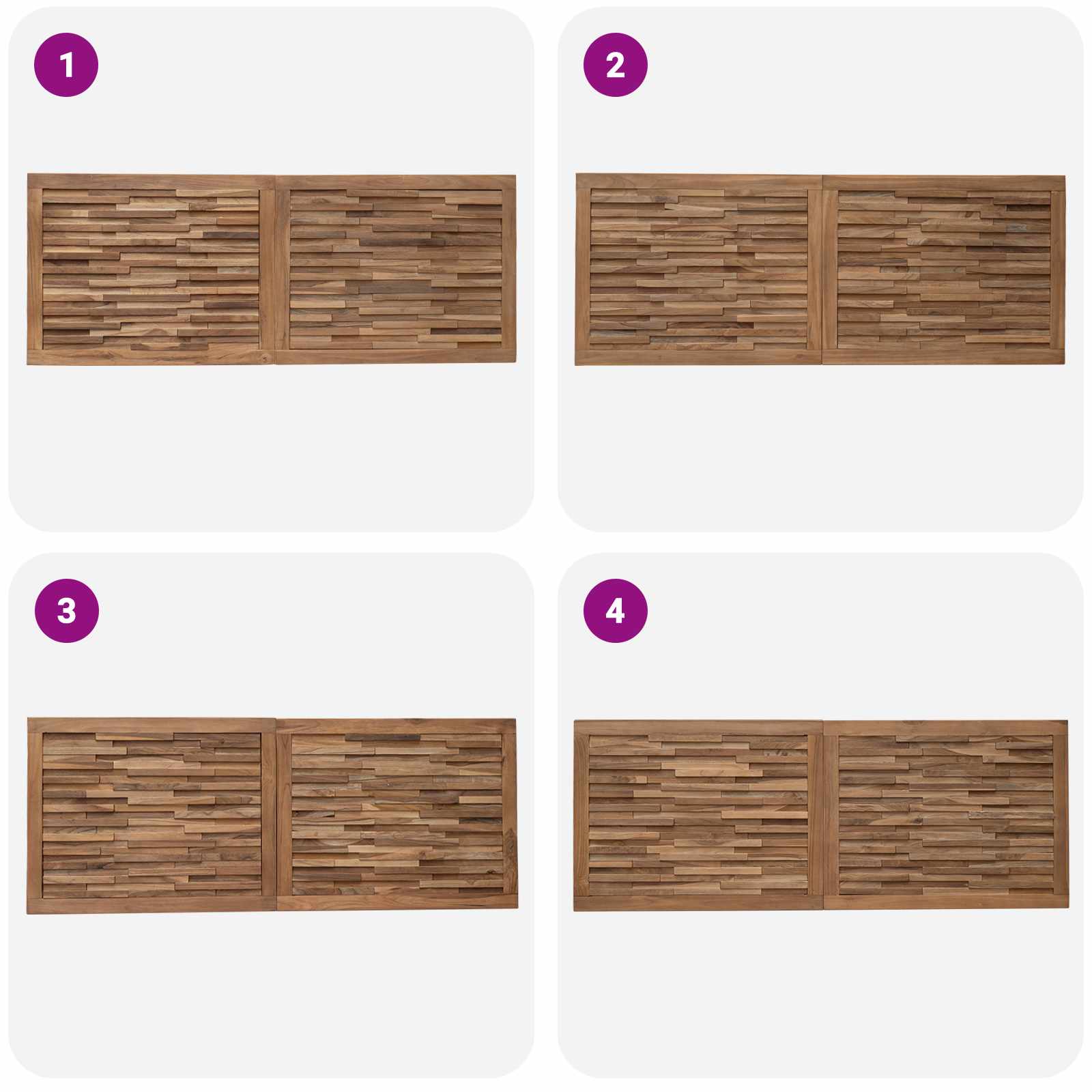 1

2

3

4