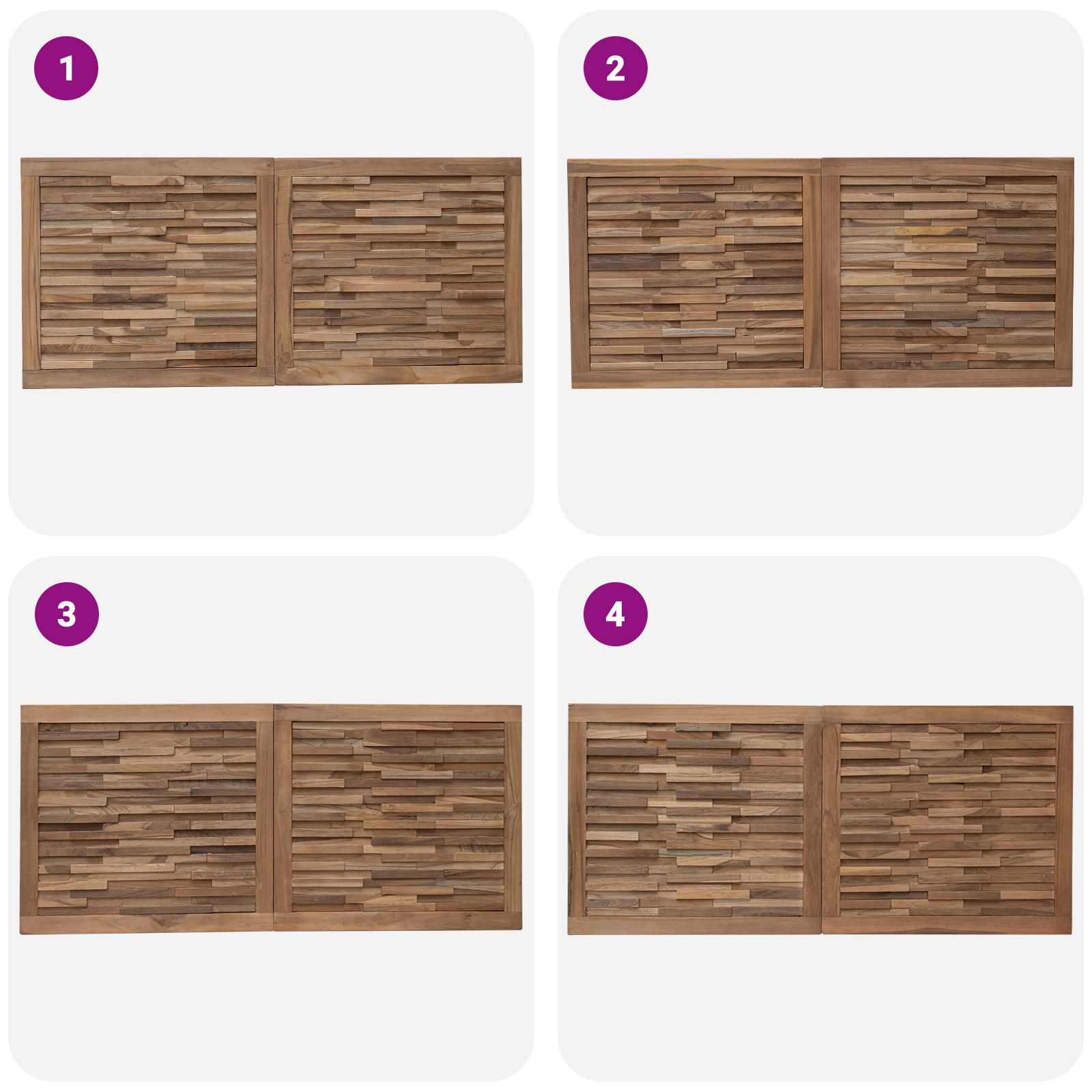 1

2

3

4