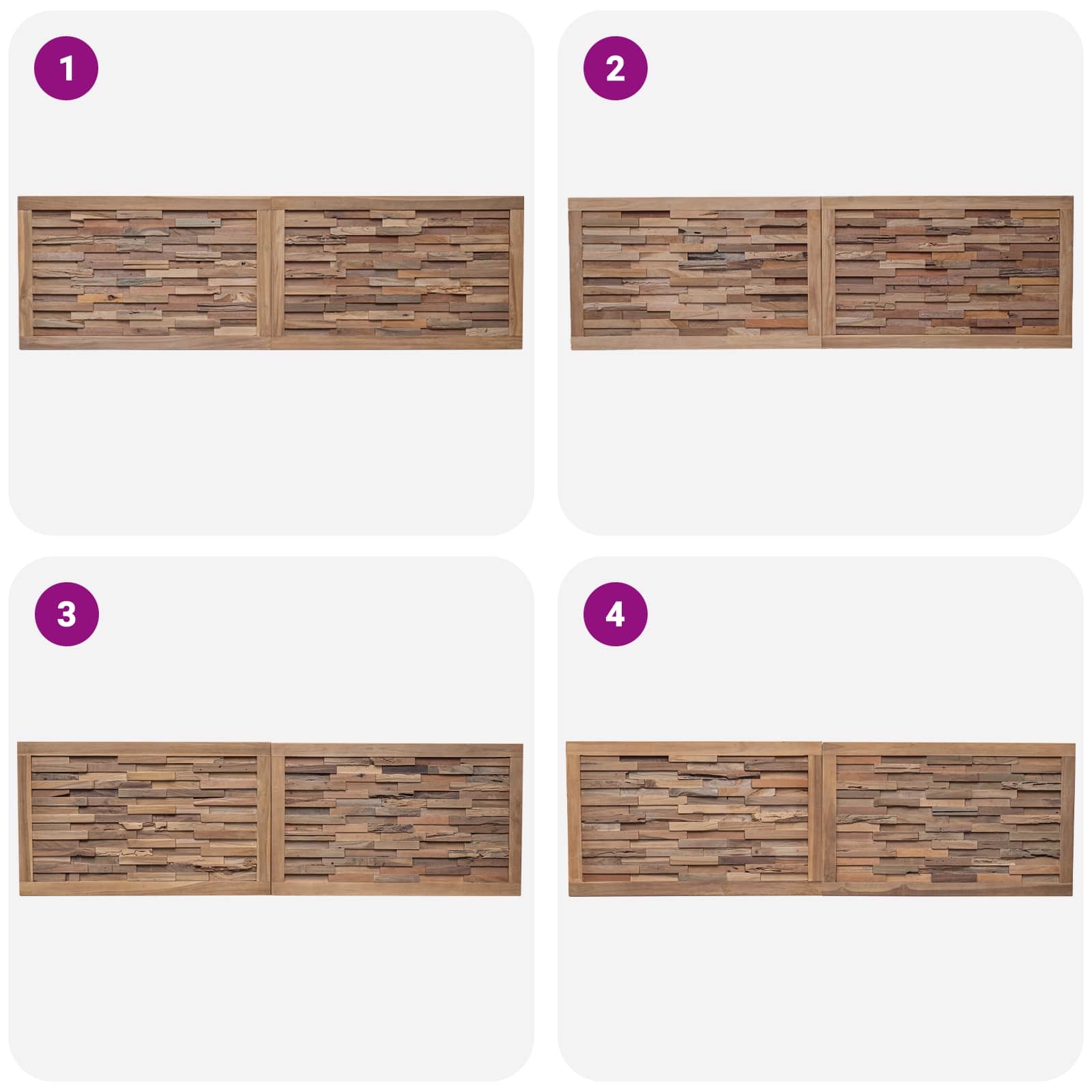 1

2

3

4