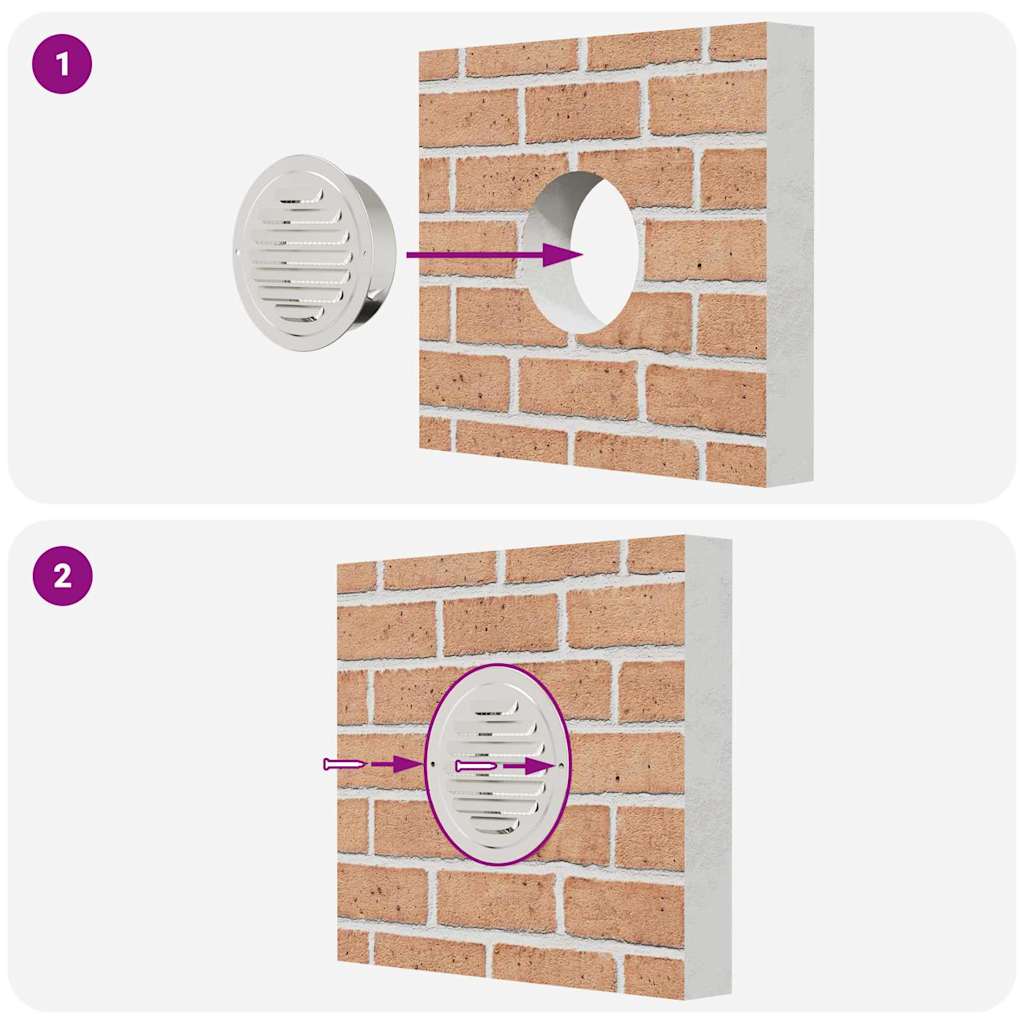 1

2