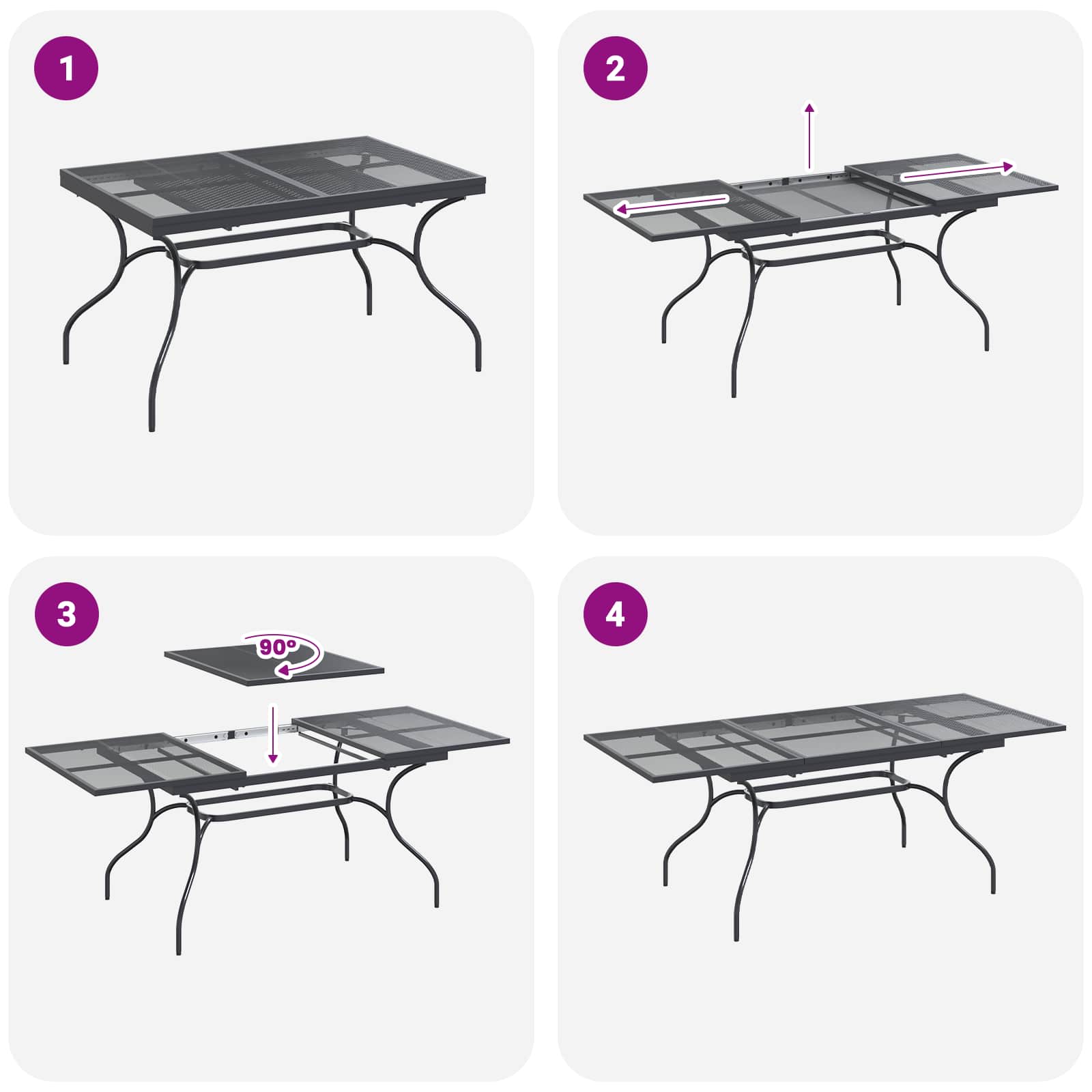 1

2

3

90°

4