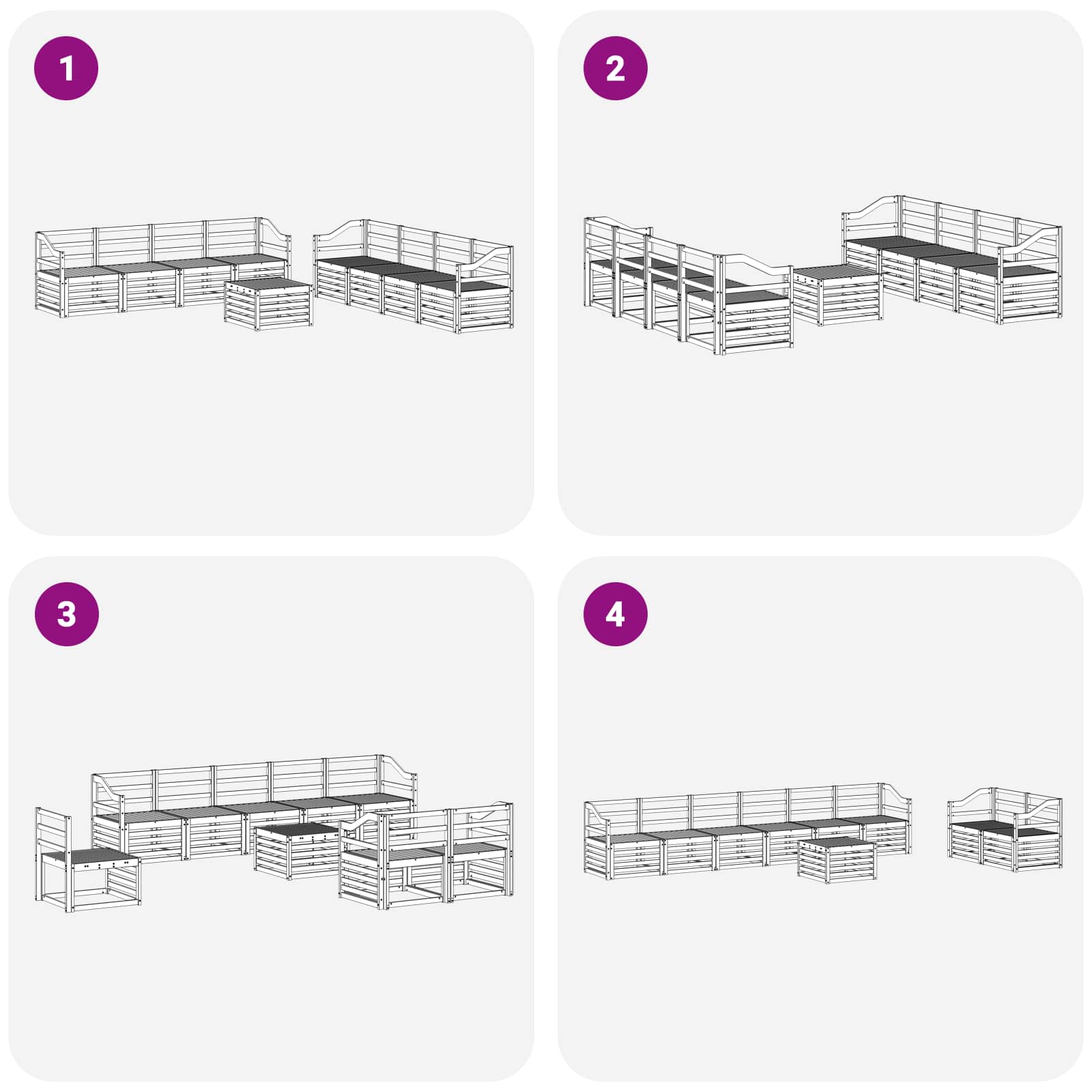 1

2

3

4