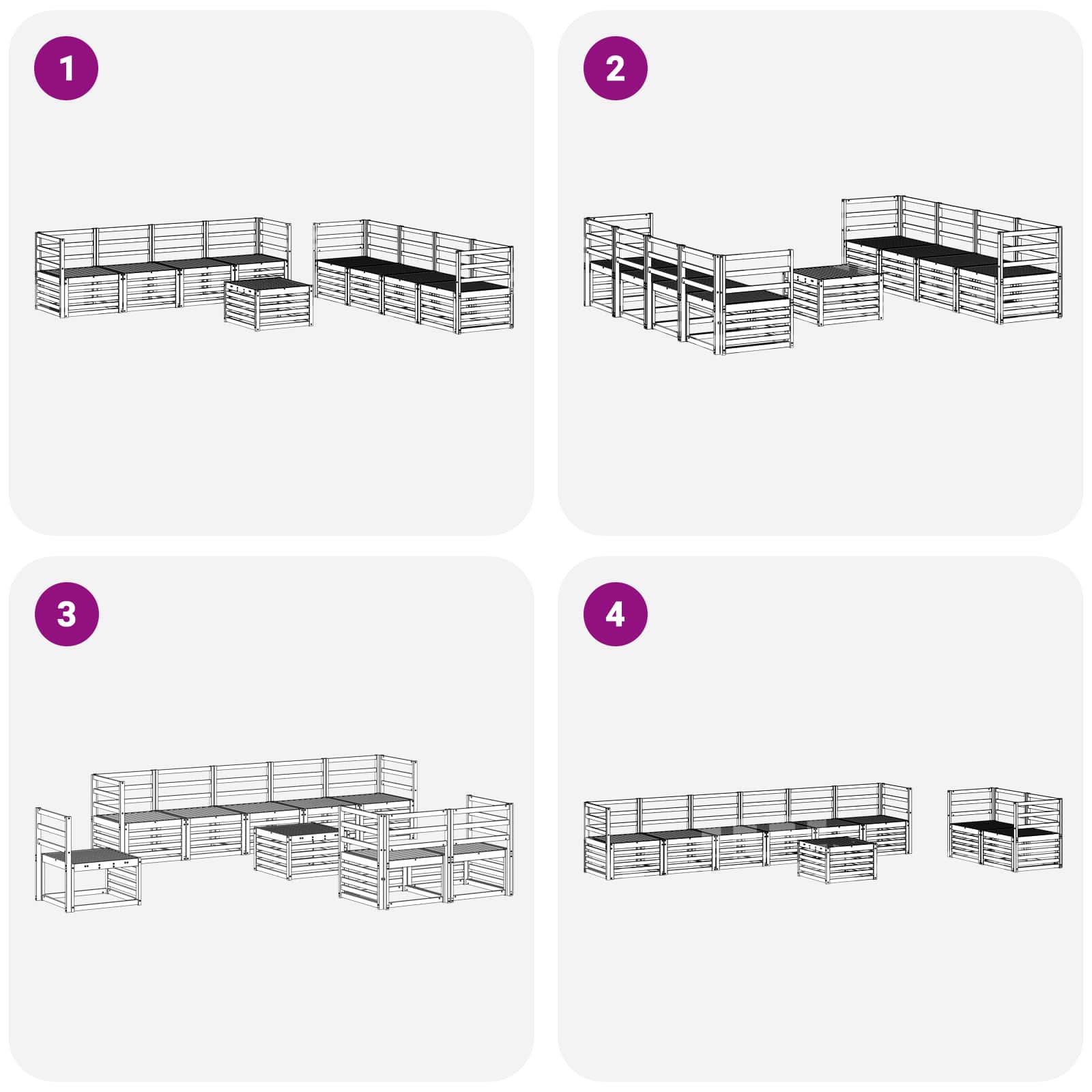 1

2

3

4