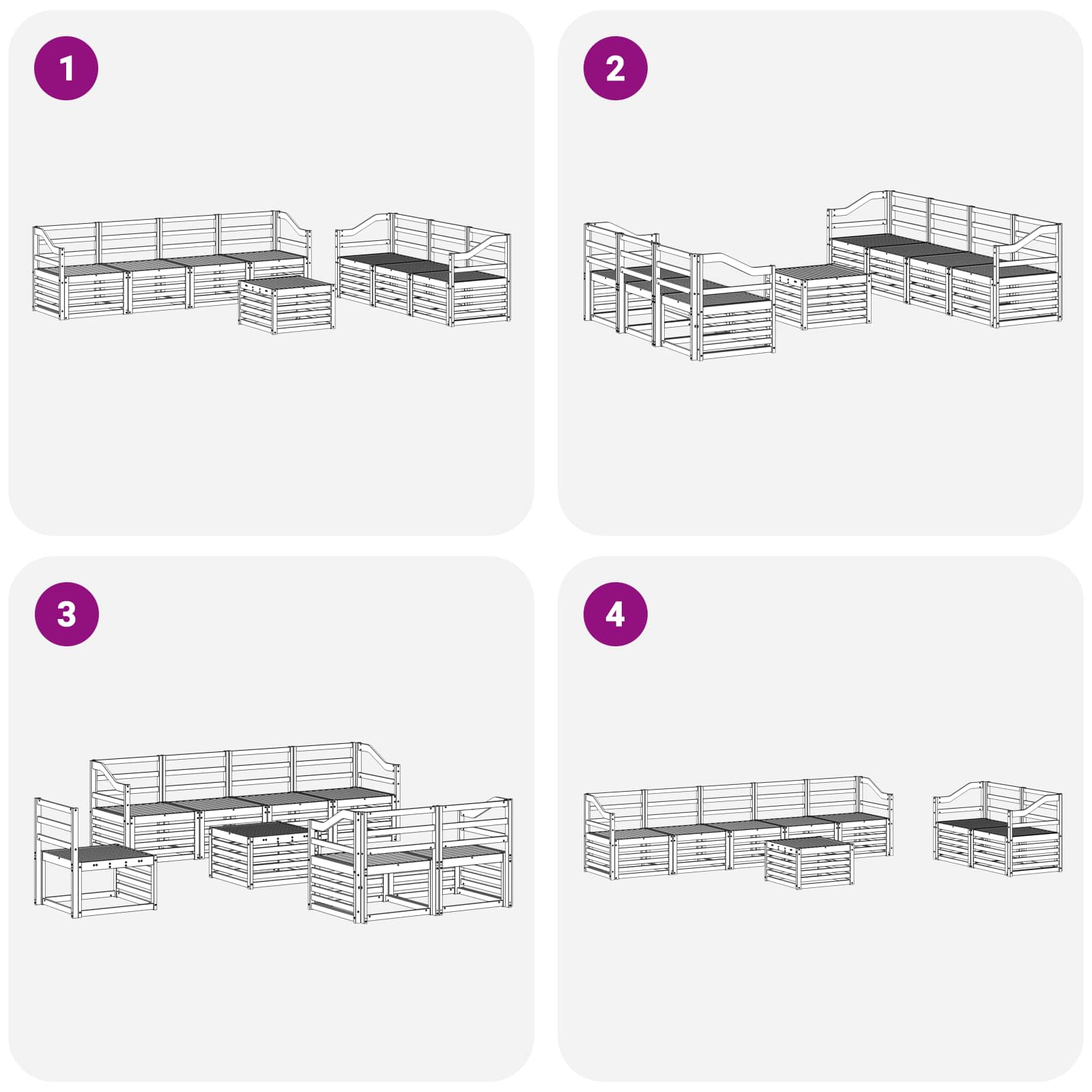 1

2

3

4