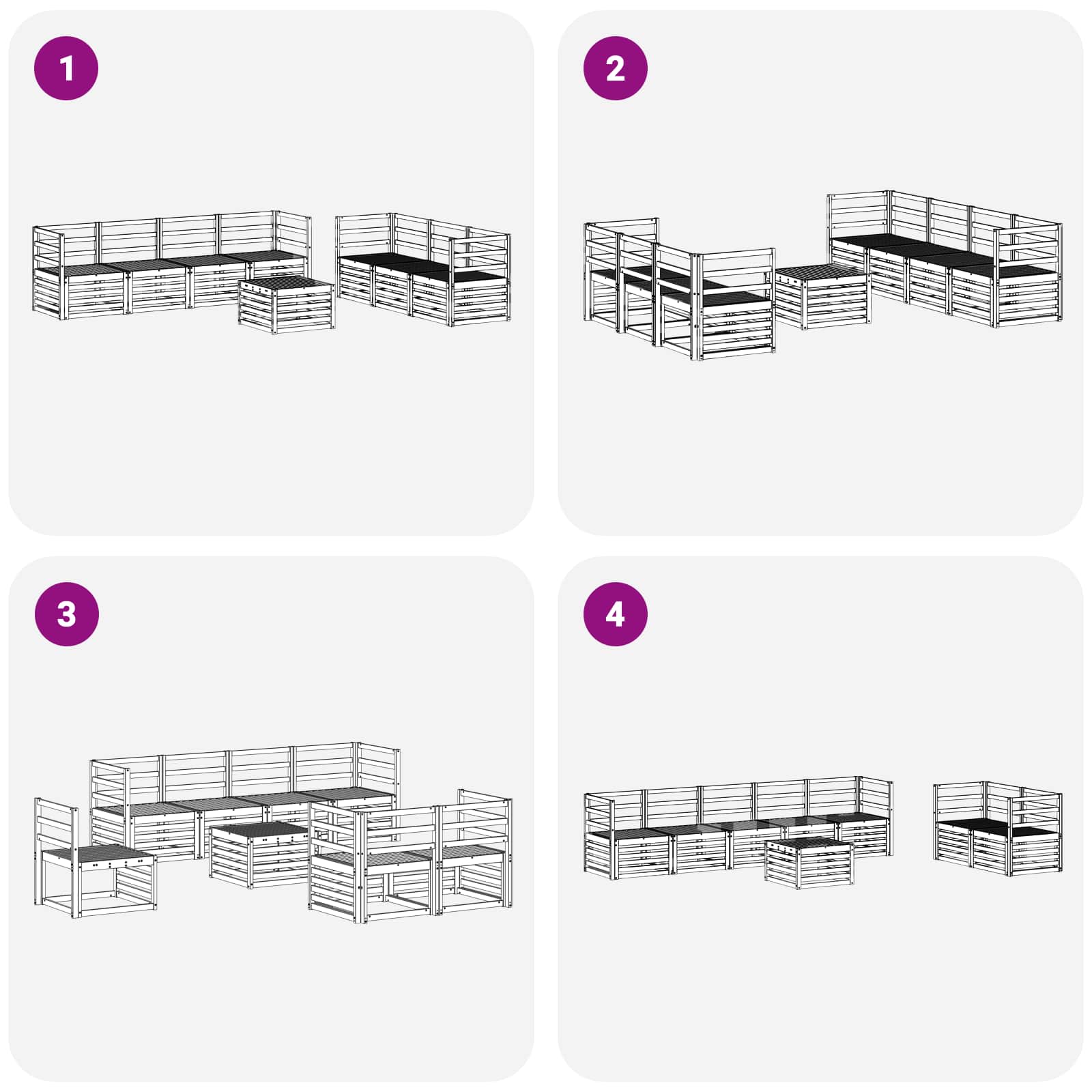 1

2

3

4