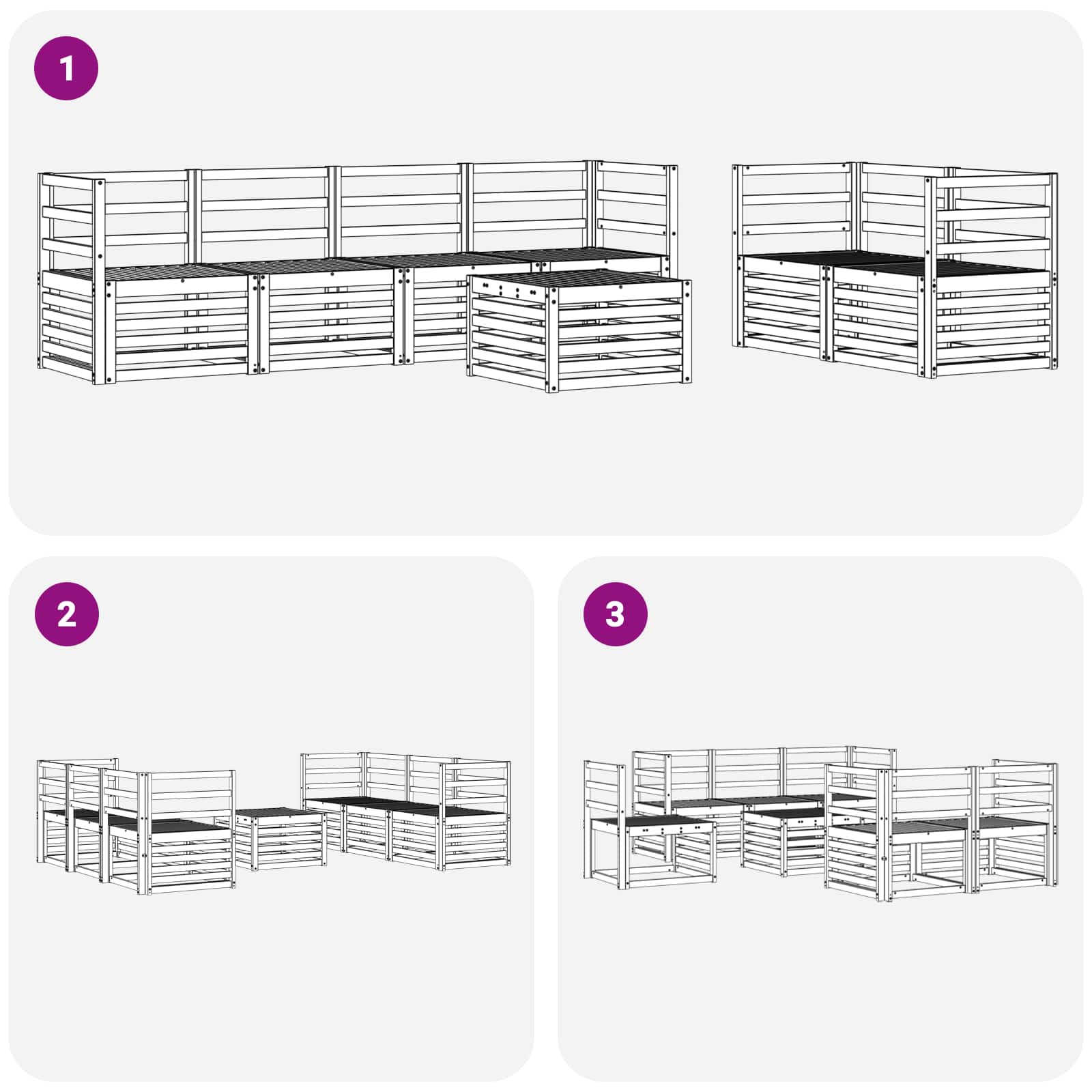 1

2

3