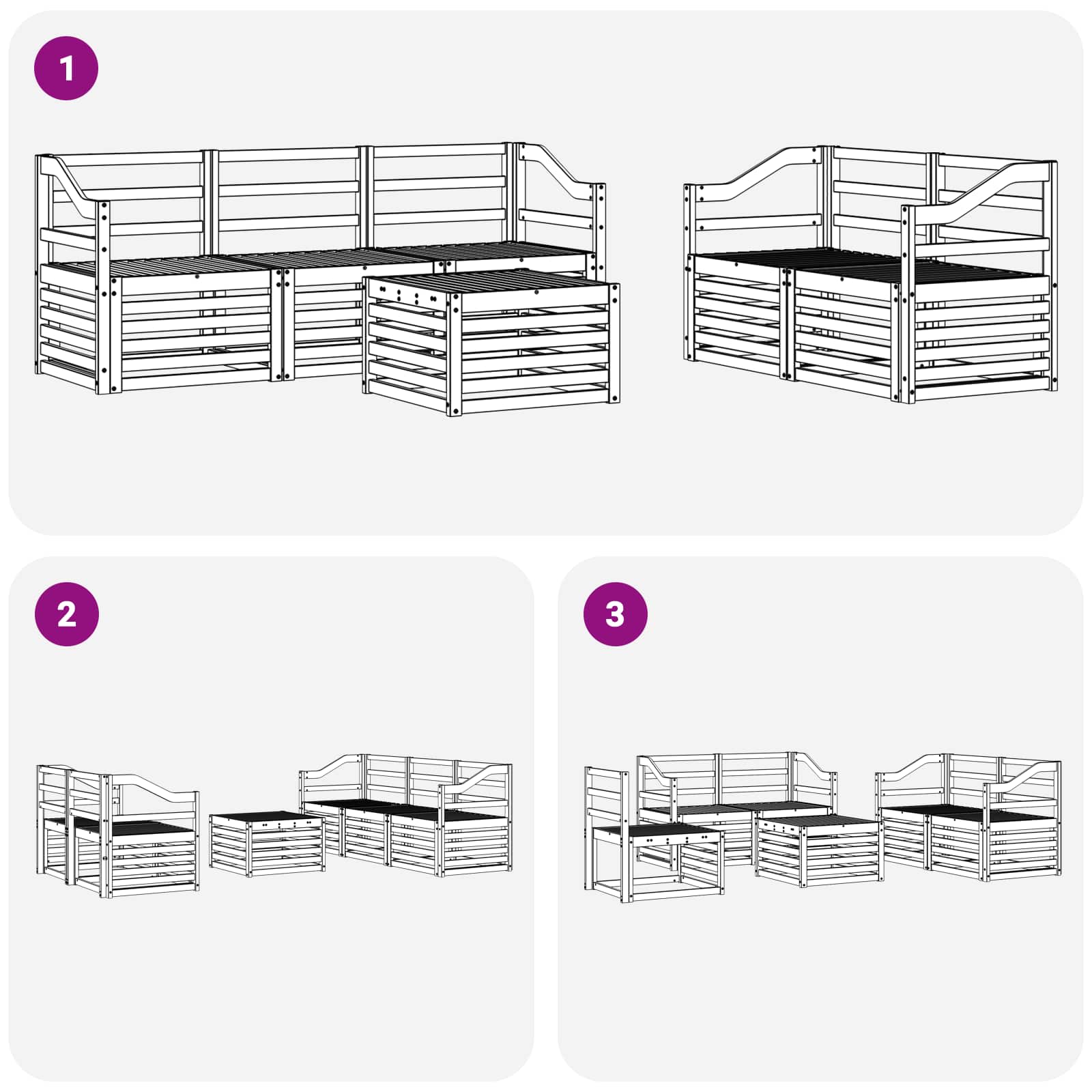 1

2

3