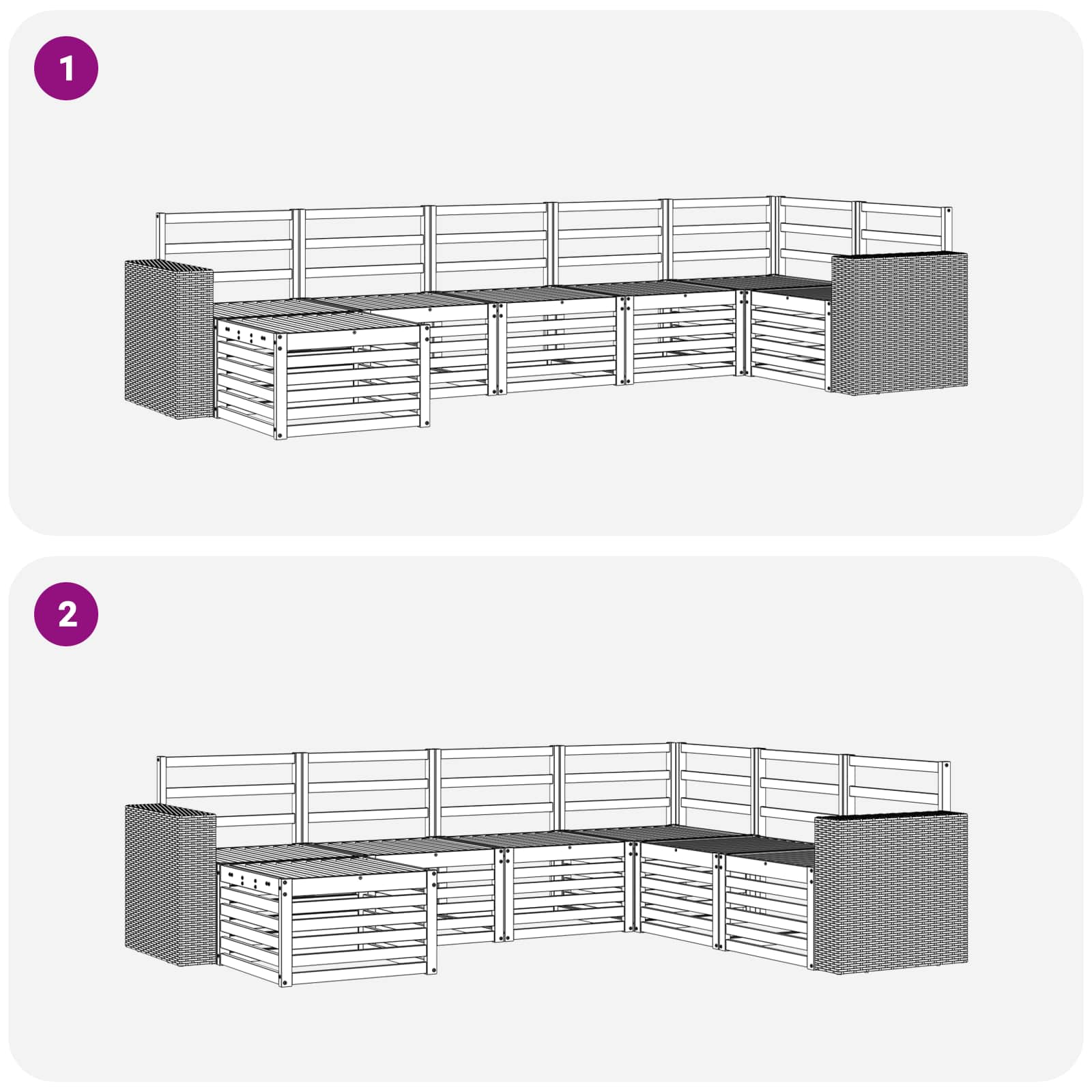 1

2