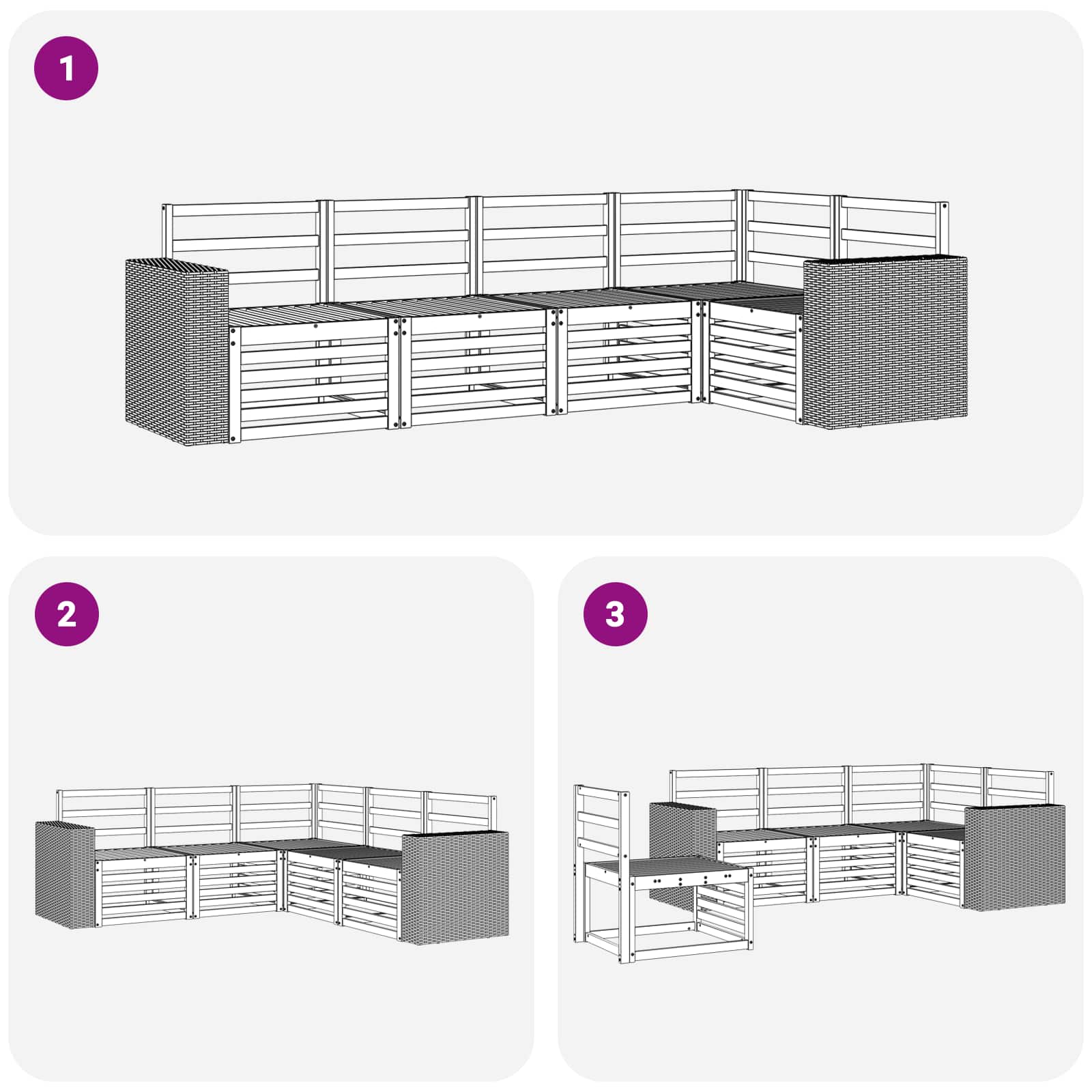 1

2

3