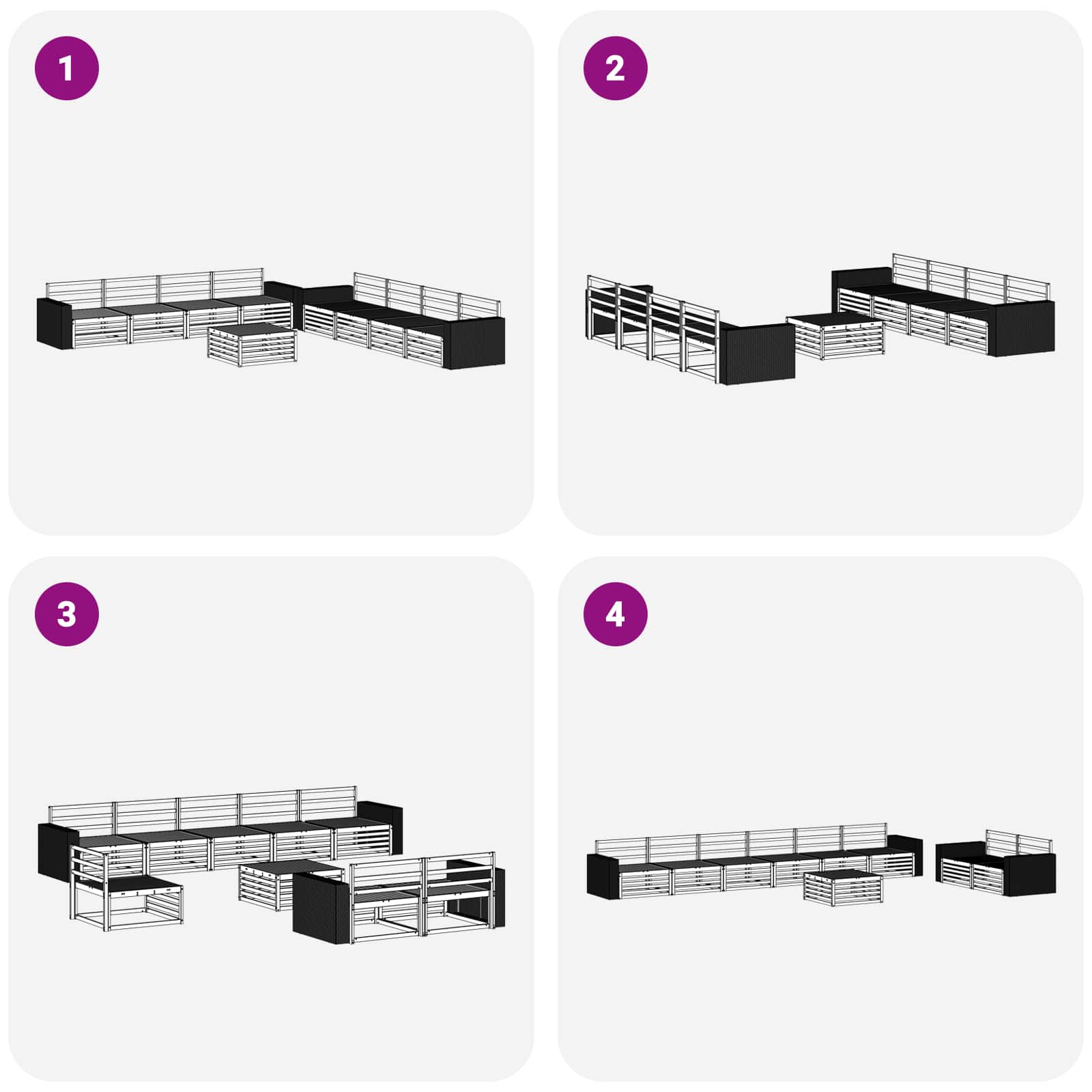 1

2

3

4