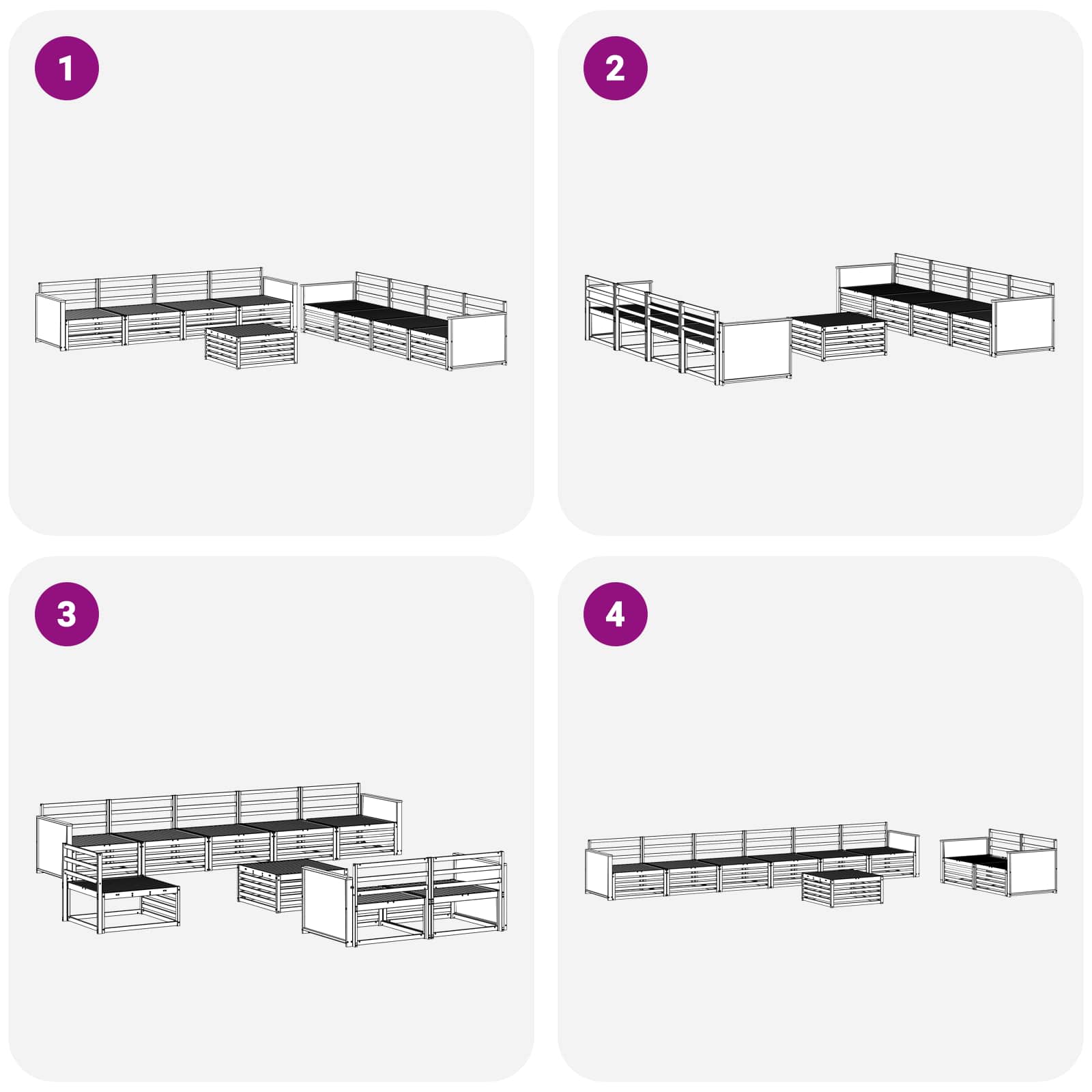 1

2

3

4