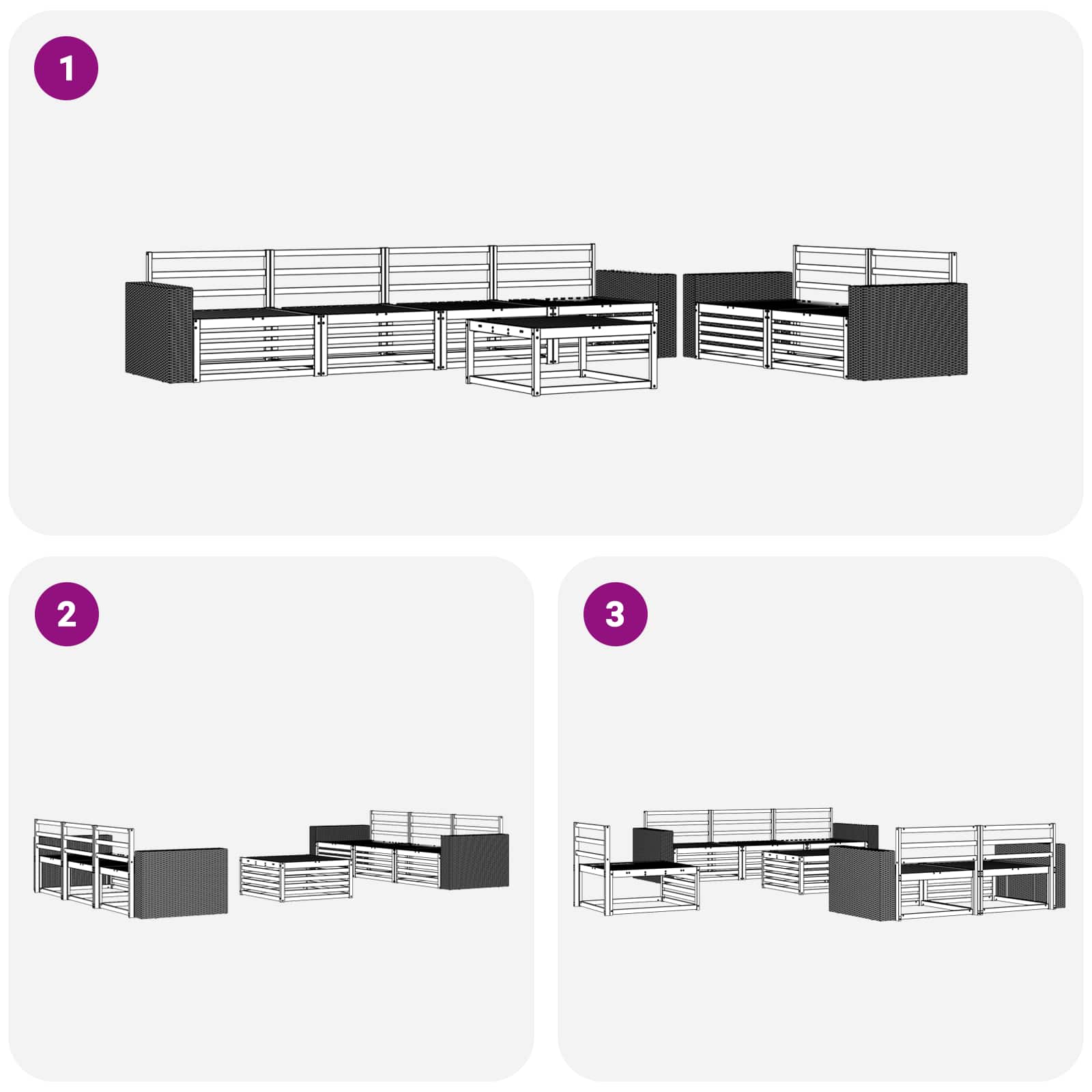 1

2

3