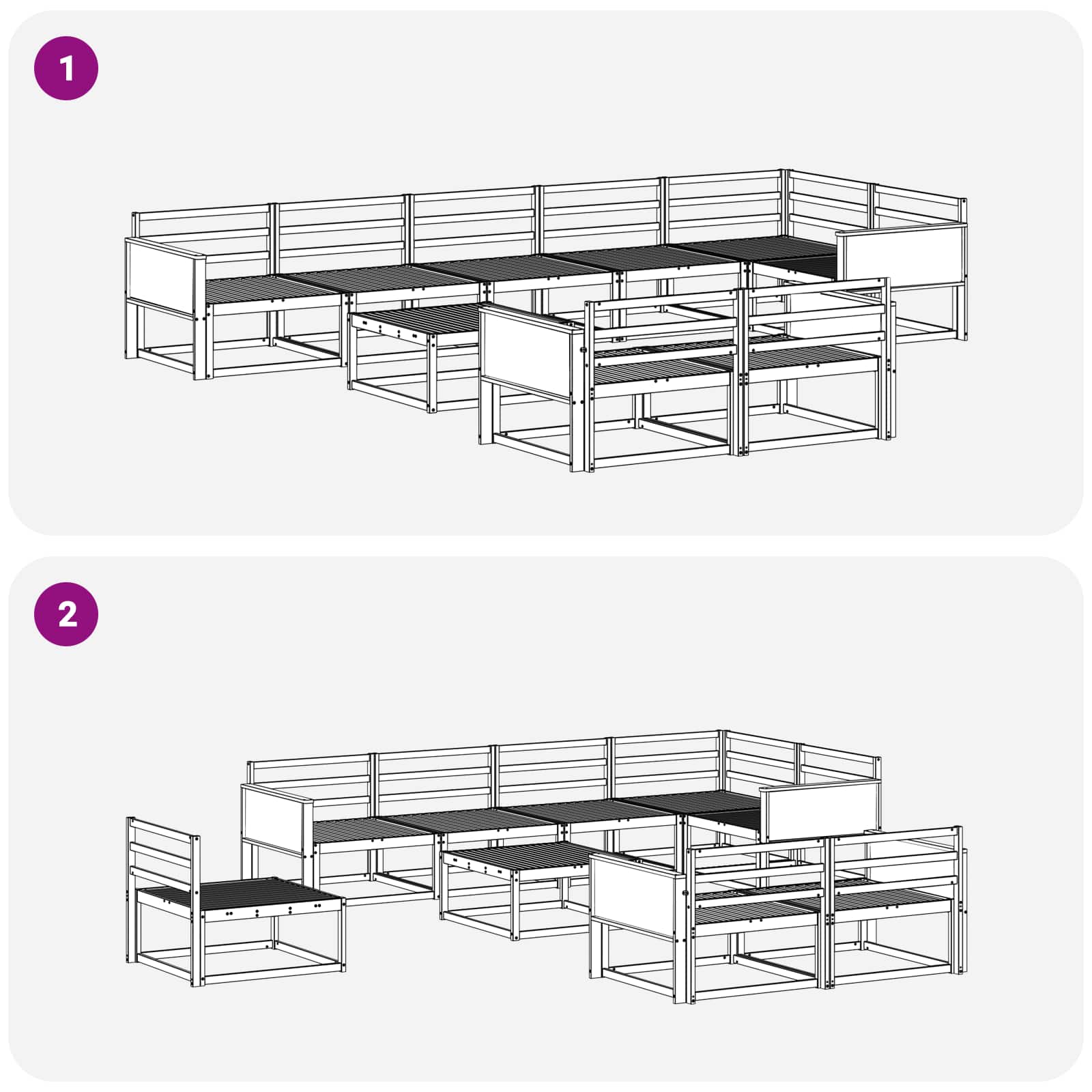 1

2