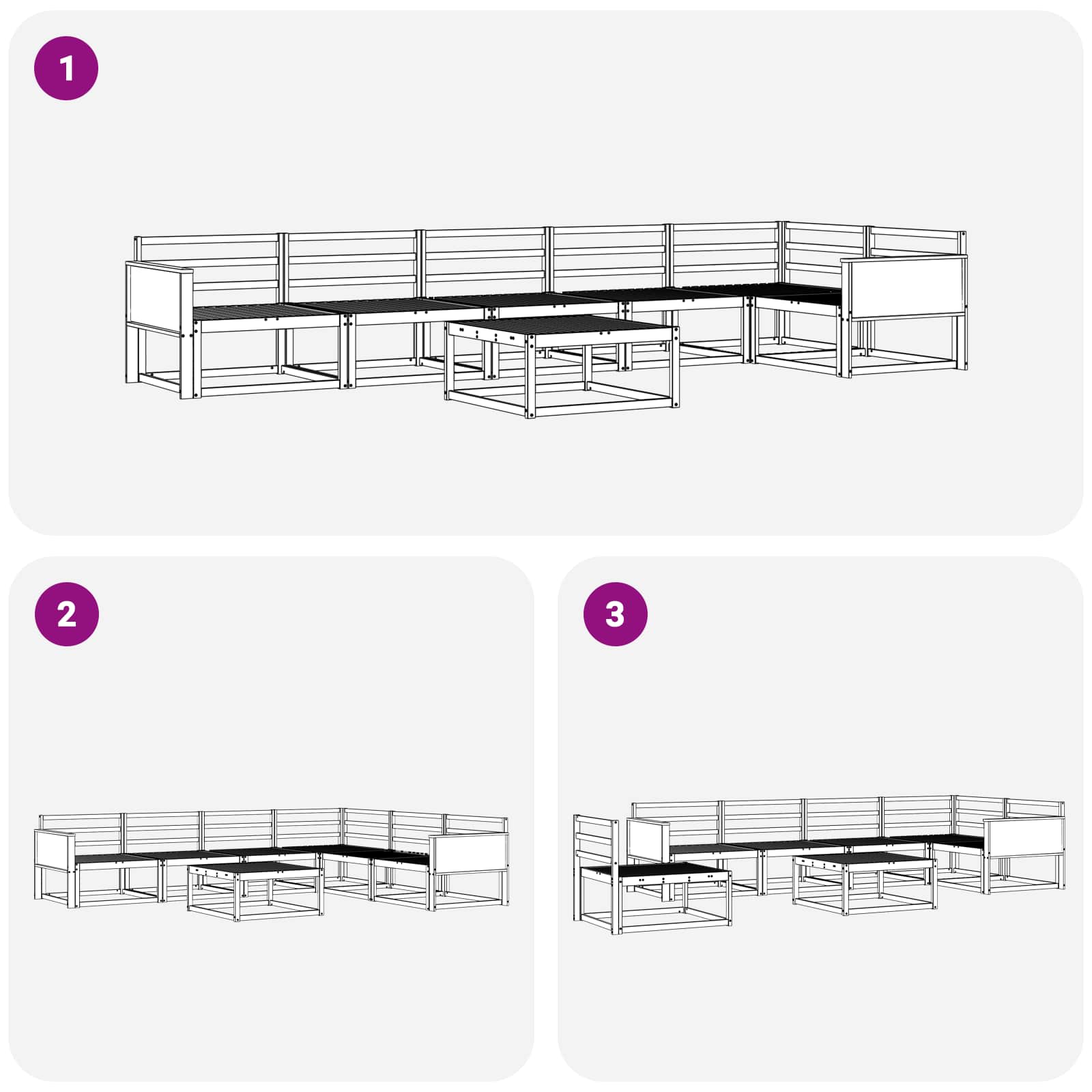 1

2

3