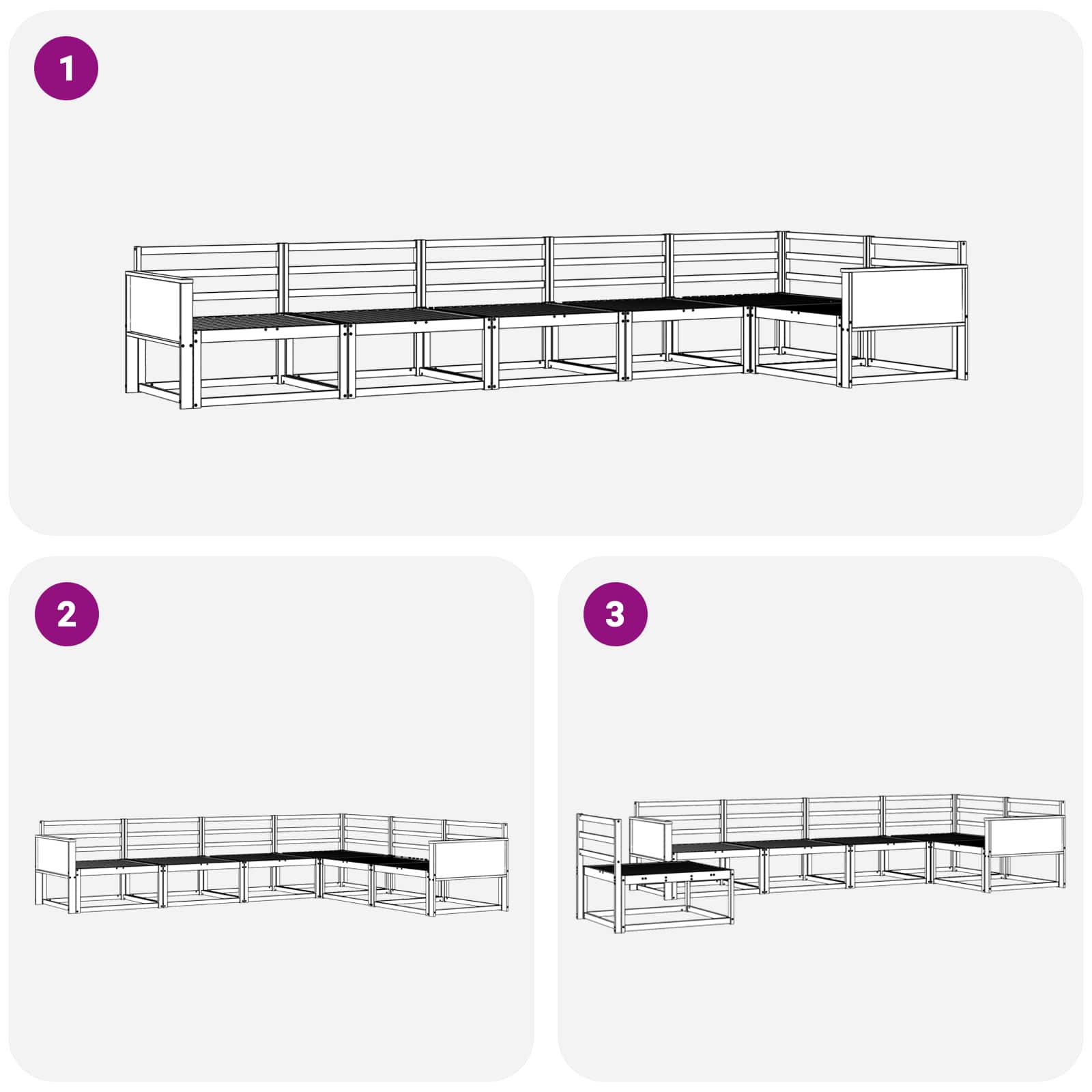 1

2

3