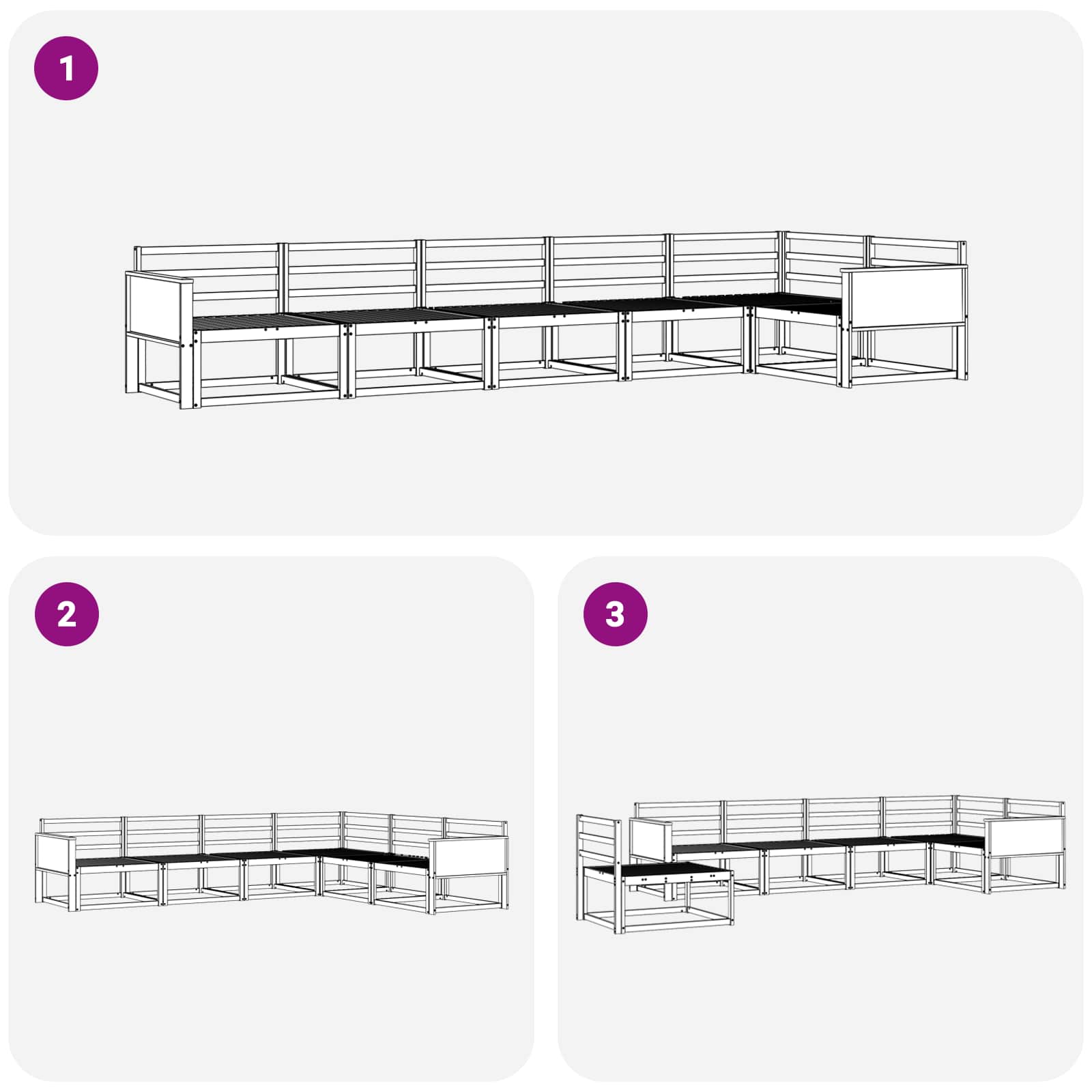 1

2

3