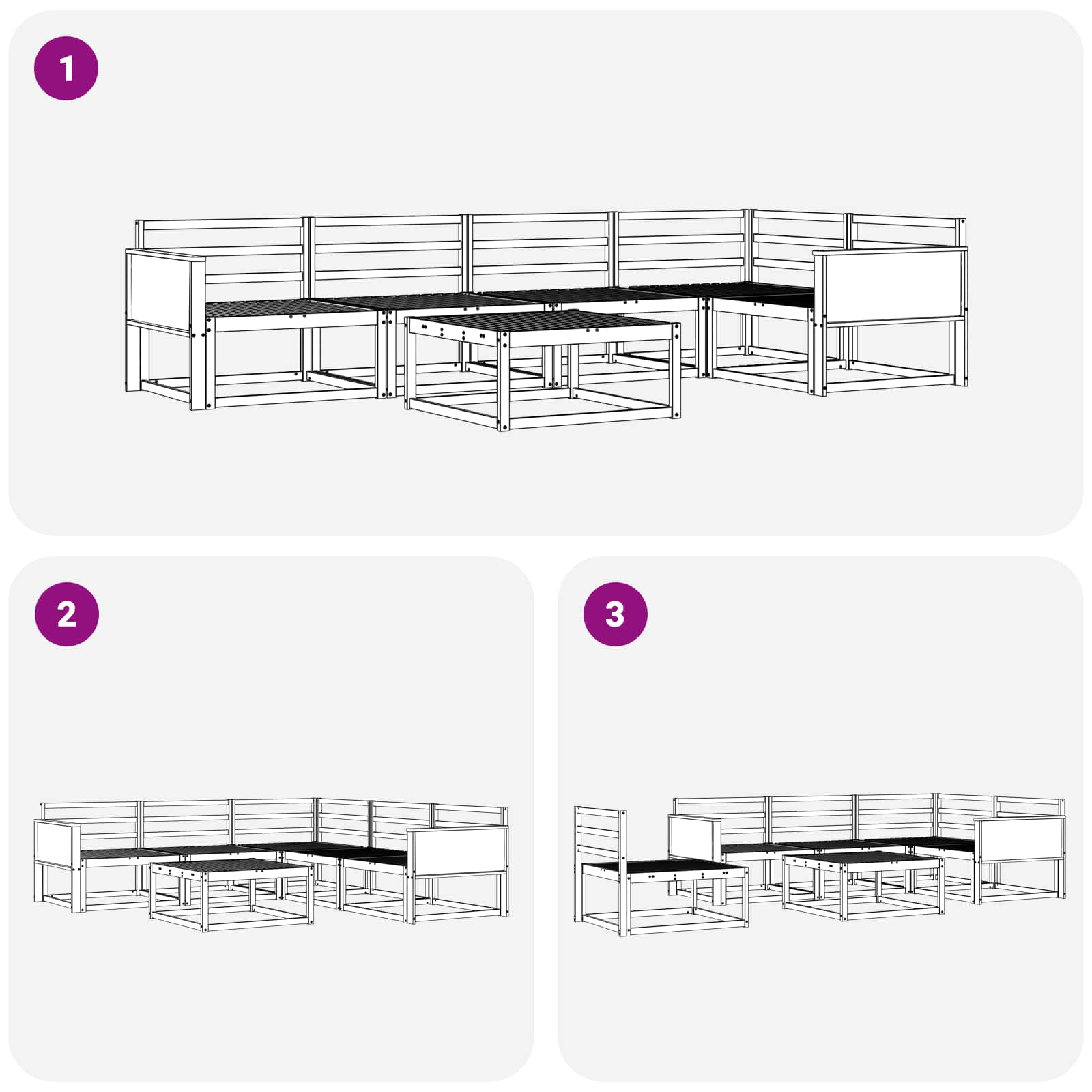 1

2

3