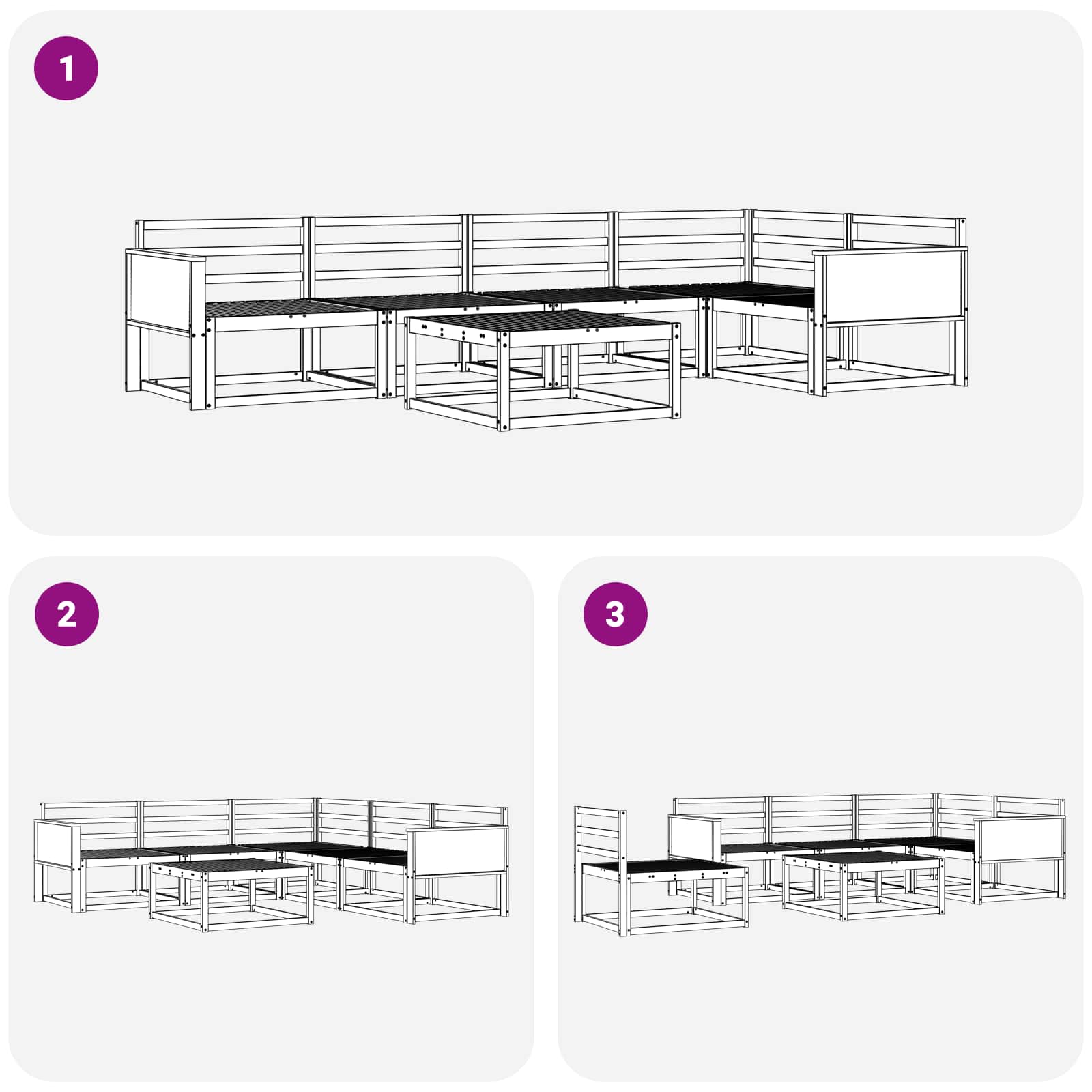 1

2

3