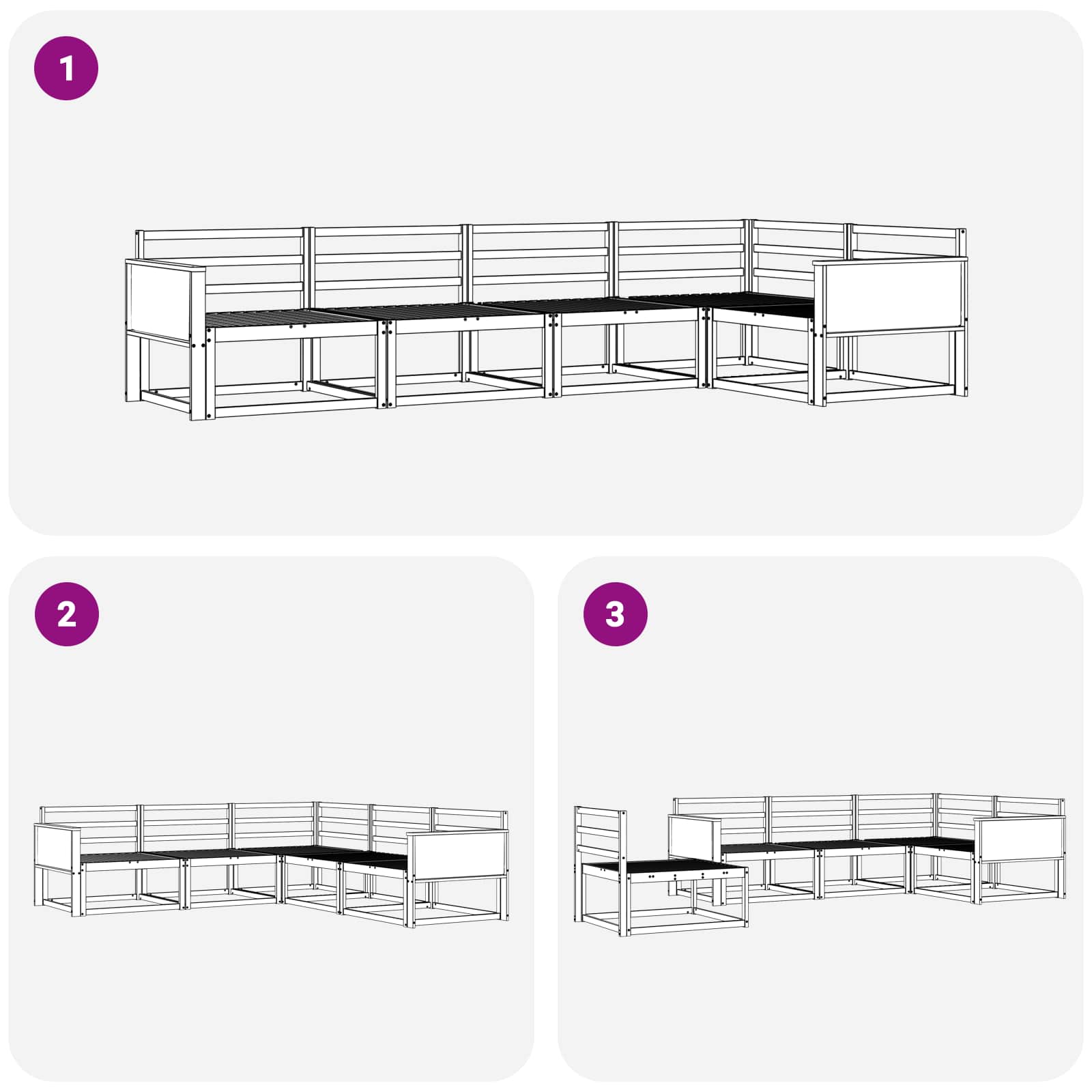 1

2

3